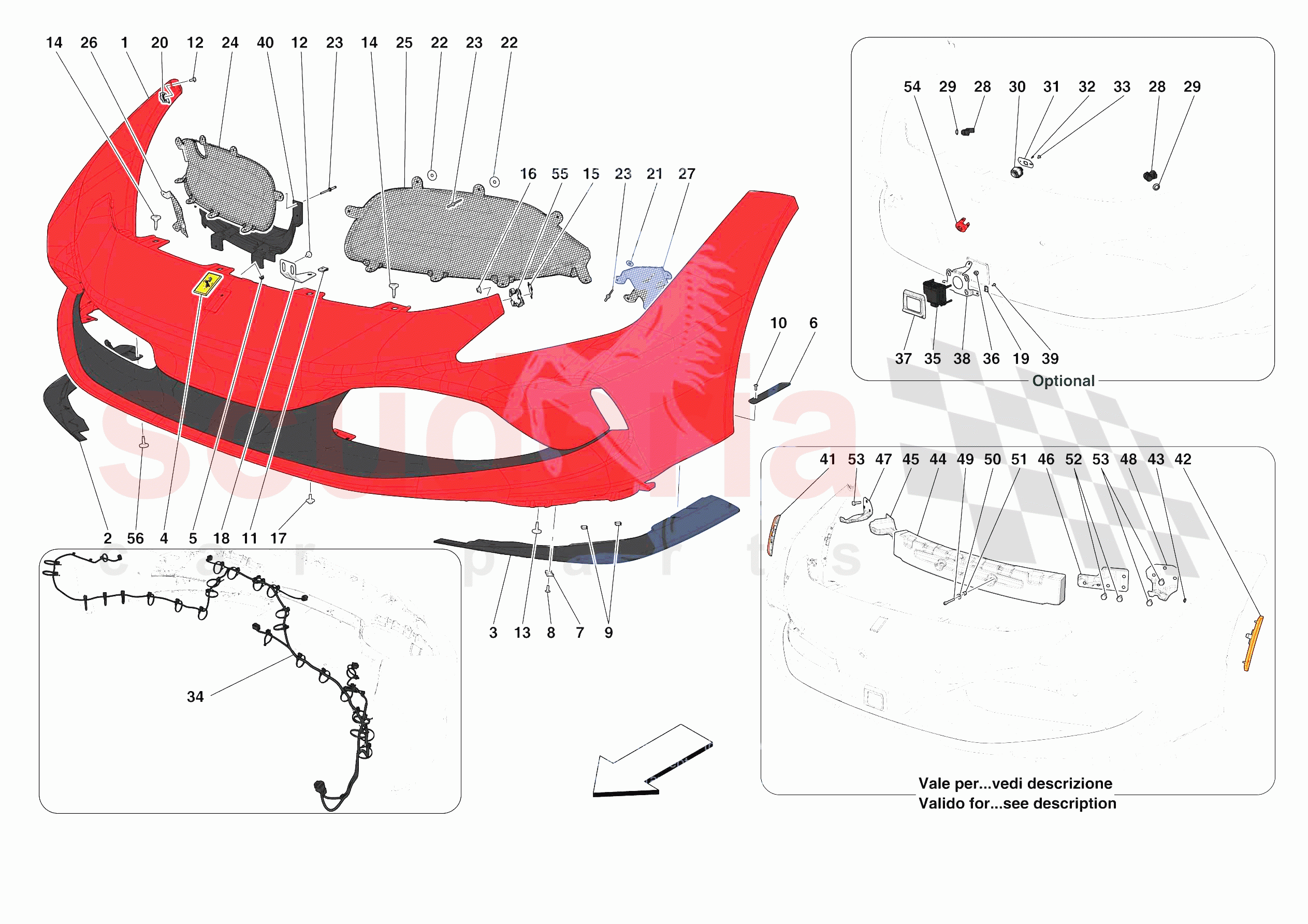 14 26 1 20 12 24 40 12 23 14 25 22 23 22

16 55 15 23 21 27

10 6

2 56 4 5 18 11 17

3 13 8 7 9

34

54 29 28 30 31 32 33 28 29

37 35 38 36 19 39

Optional

41 53 47 45 44 49 50 51 46 52 53 48 43 42

Vale per...vedi descrizione
Valido for...see description

scuderia
car parts