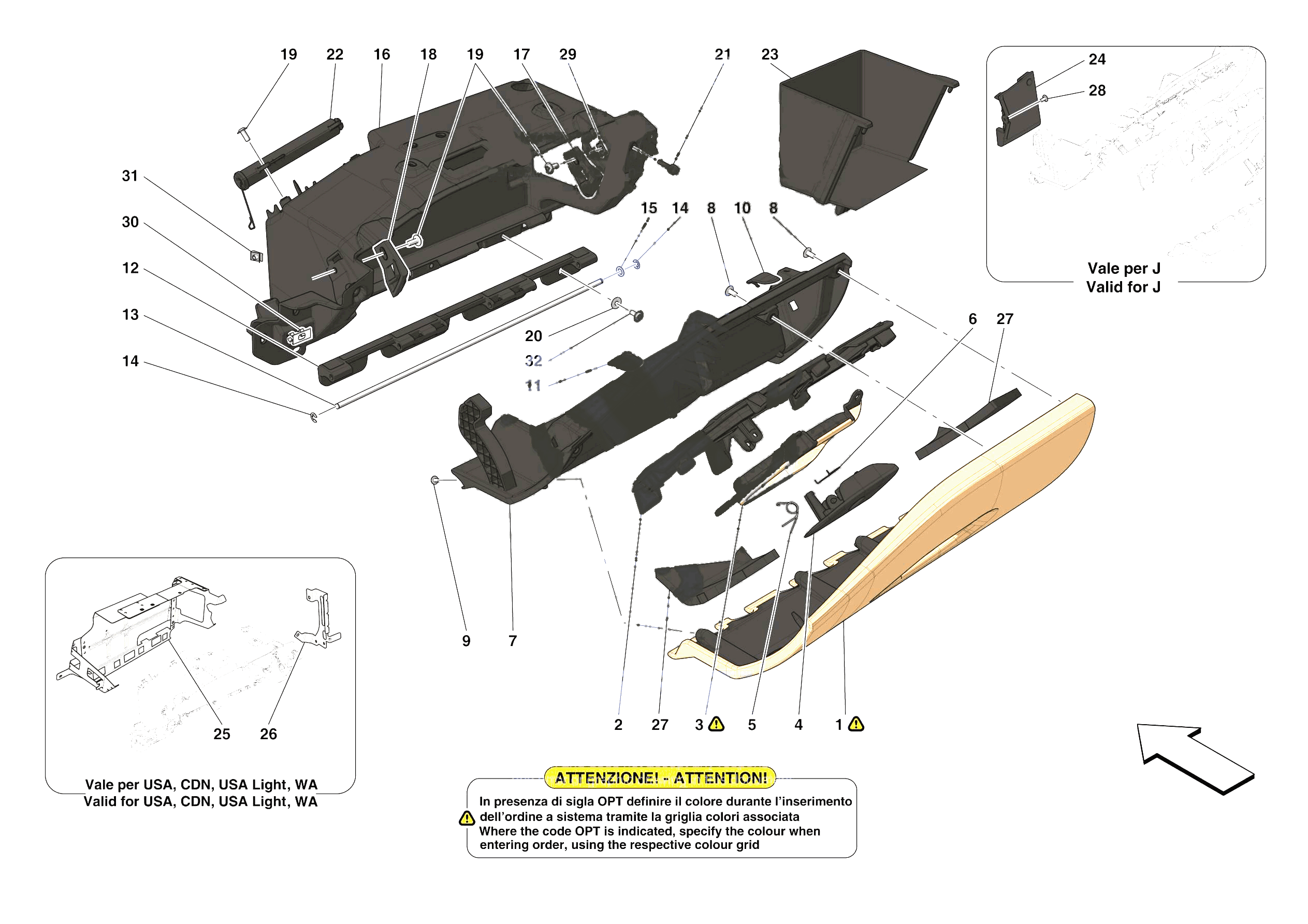 19 22 16 18 19 17 29 21 23

24
28

Vale per J
Valid for J

31
30
12
13
14

15 14 8 10 8

20
32
11

6 27

9 7

2 27 3 5 4 1

25 26

Vale per USA, CDN, USA Light, WA
Valid for USA, CDN, USA Light, WA

ATTENZIONE! - ATTENTION!
In presenza di sigla OPT definire il colore durante l'inserimento dell'ordine a sistema tramite la griglia colori associata
Where the code OPT is indicated, specify the colour when entering order, using the respective colour grid