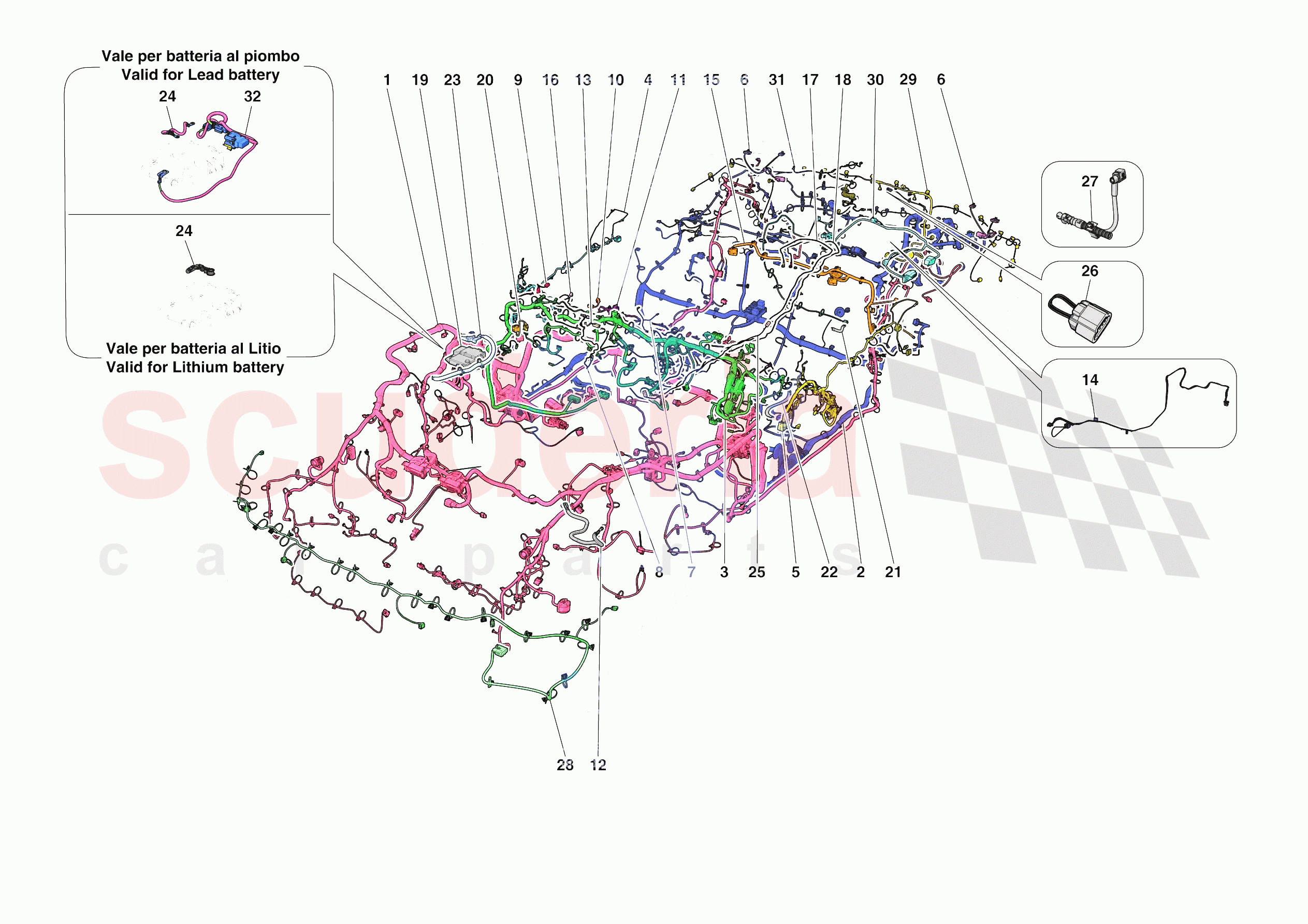 Vale per batteria al piombo
Valid for Lead battery

24 32

24

Vale per batteria al Litio
Valid for Lithium battery

1 19 23 20 9 16 13 10 4 11 15 6 31 17 18 30 29 6

27

26

14

8 7 3 25 5 22 2 21

28 12

scuderia
car parts