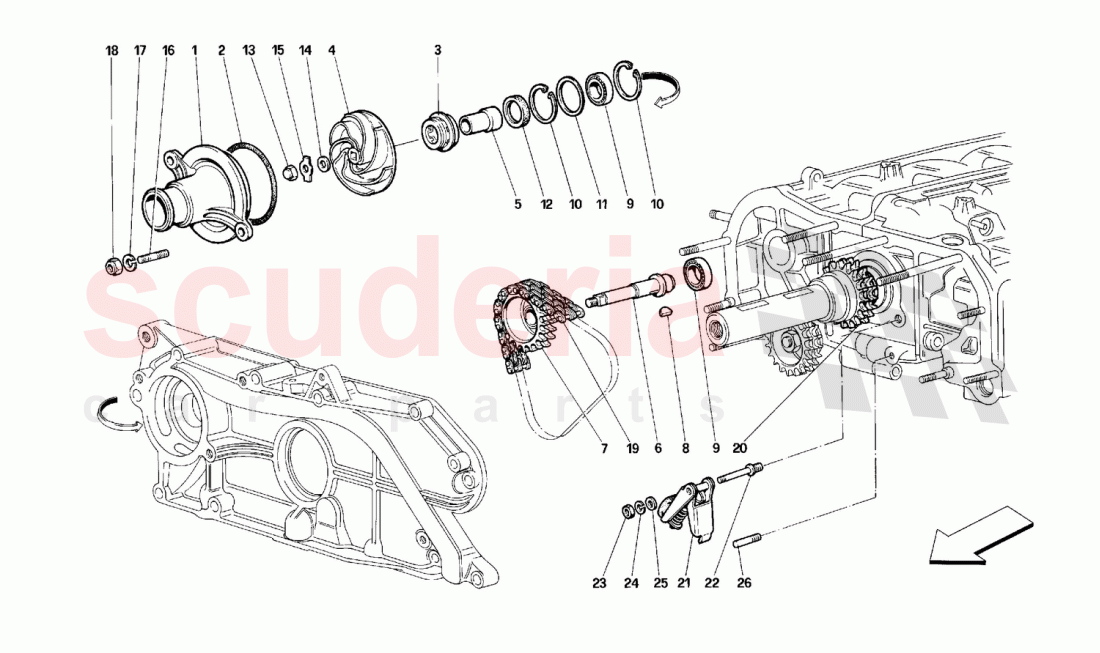 18 17 16 1 2 13 15 14 4 3

5 12 10 11 9 10

scuderia
car parts

7 19 6 8 9 20

23 24 25 21 22 26