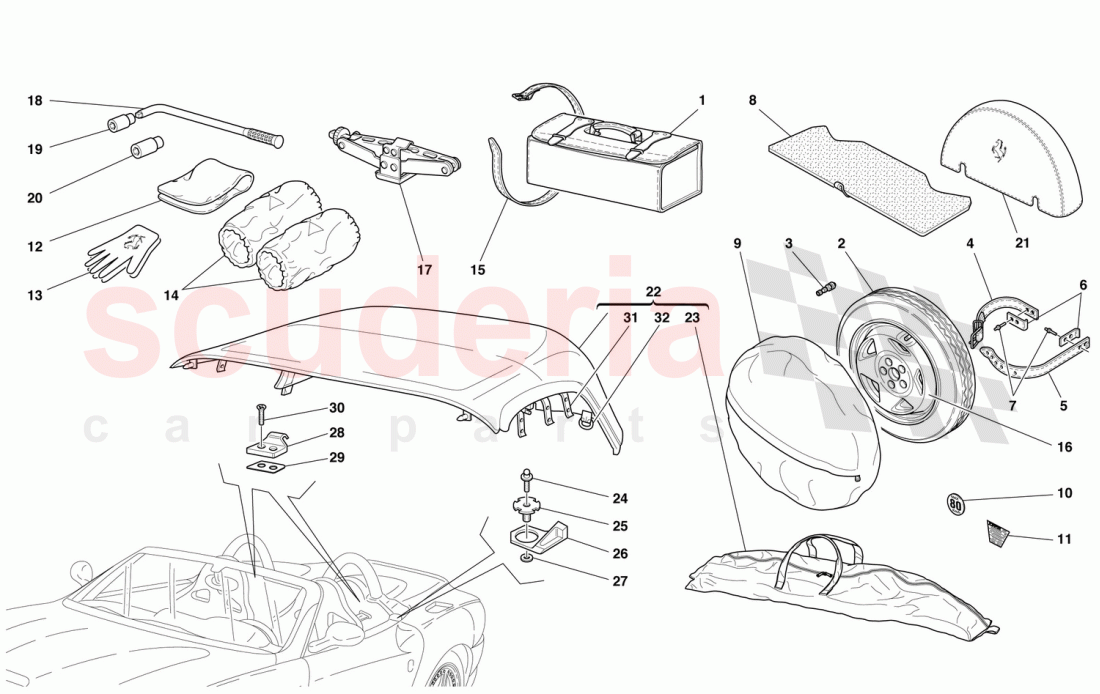 18
19
20
12
13
14
17
15
1
8
21
9
3
2
4
6
7
5
16
22
31
32
23
30
28
29
24
25
26
27
10
80
11
scuderia
car parts