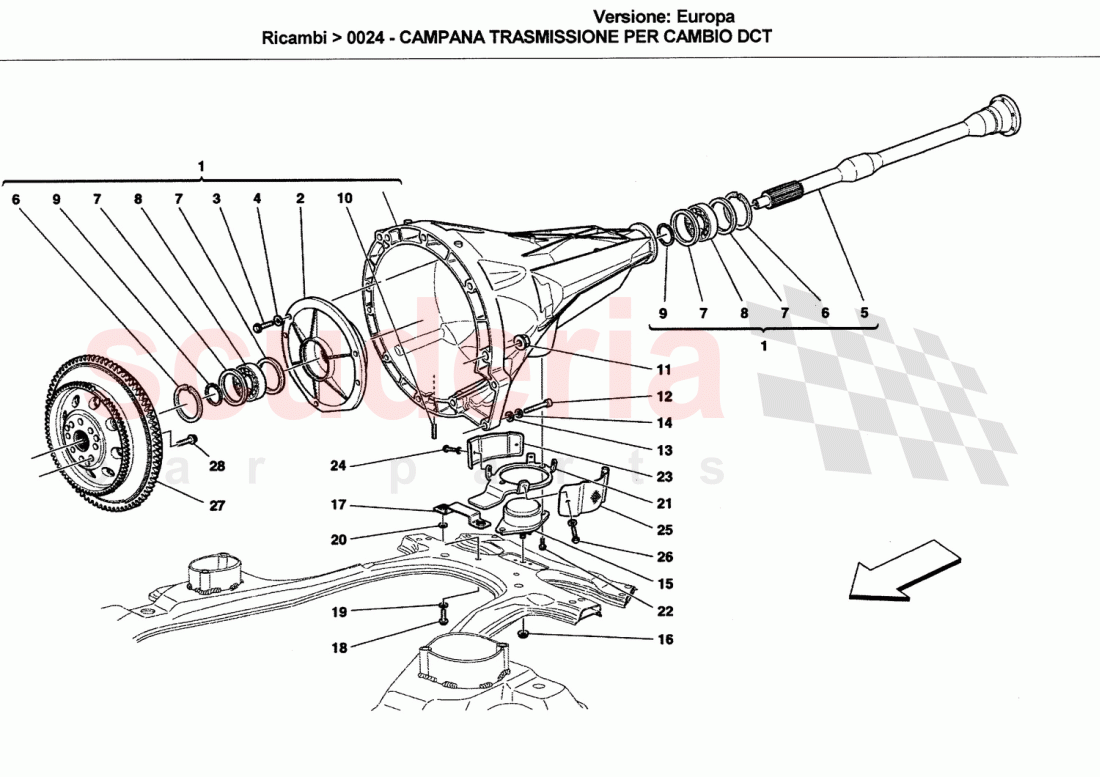 Versione: Europa
Ricambi > 0024 - CAMPANA TRASMISSIONE PER CAMBIO DCT

1
6 9 7 8 7 3 4 2 10
9 7 8 7 6 5
1
11
12
14
13
23
21
25
26
15
22
16
24
17
20
19
18
28
27

scuderia
car parts