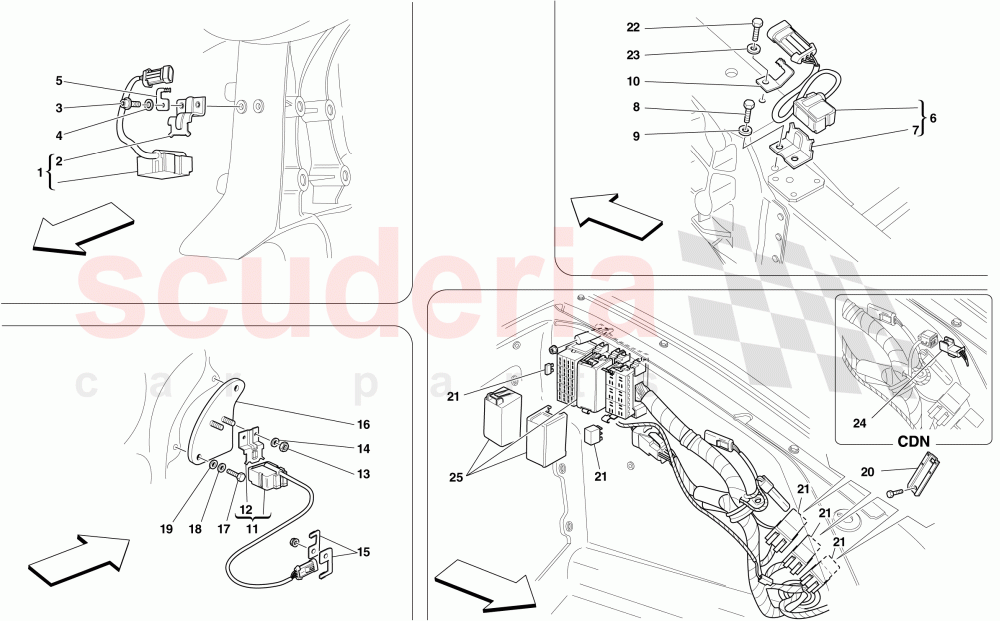 5
3
4
2
1
22
23
10
8
9
6
7
scuderia
car parts
16
14
13
19
18
17
12
11
15
21
25
21
24
CDN
20
21
21
21