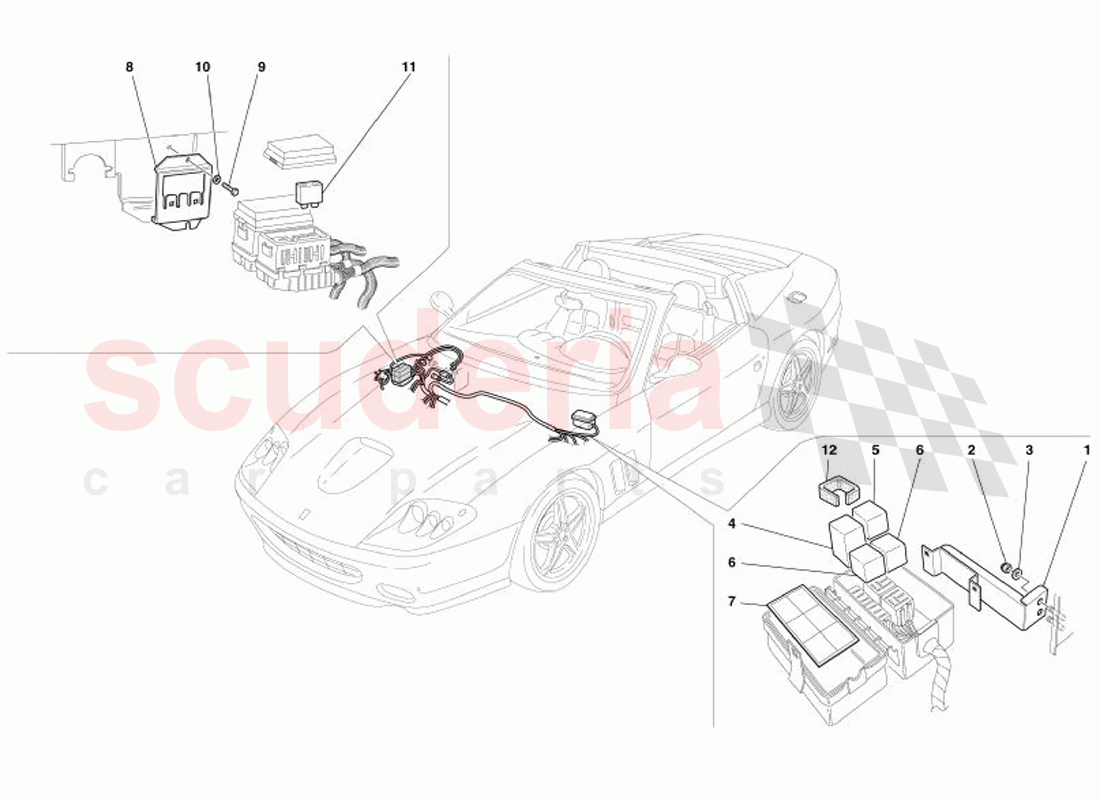 8 10 9 11

scuderia
car parts

12 5 6 2 3 1
4
6
7