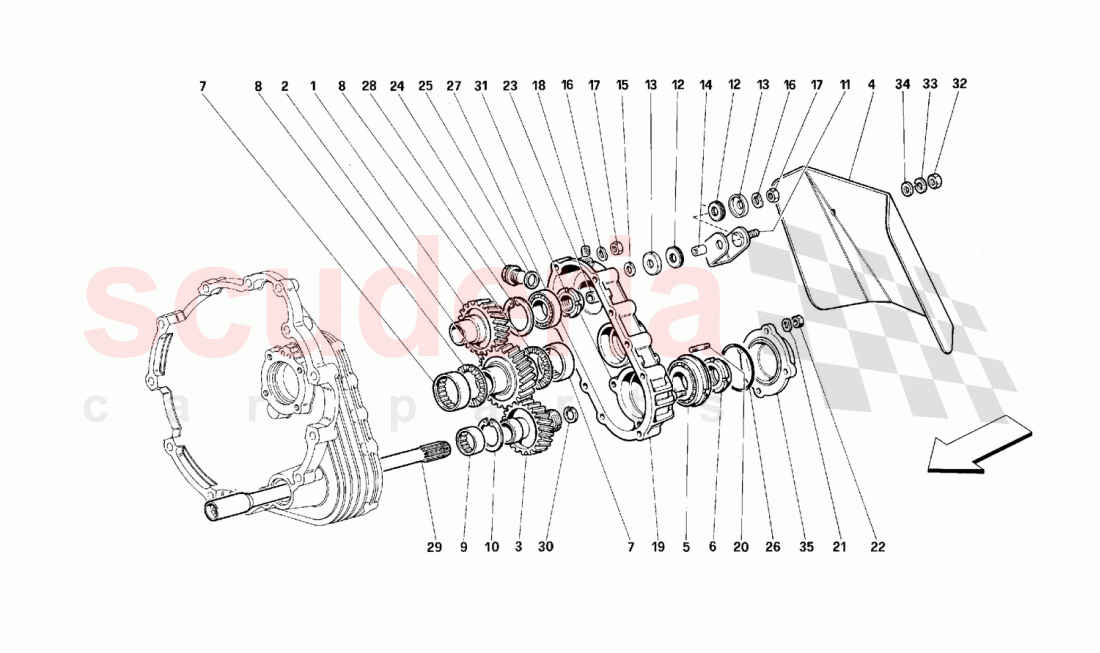 7 8 2 1 8 28 24 25 27 31 23 18 16 17 15 13 12 14 12 13 16 17 11 4 34 33 32

scuderia
car parts

29 9 10 3 30 7 19 5 6 20 26 35 21 22