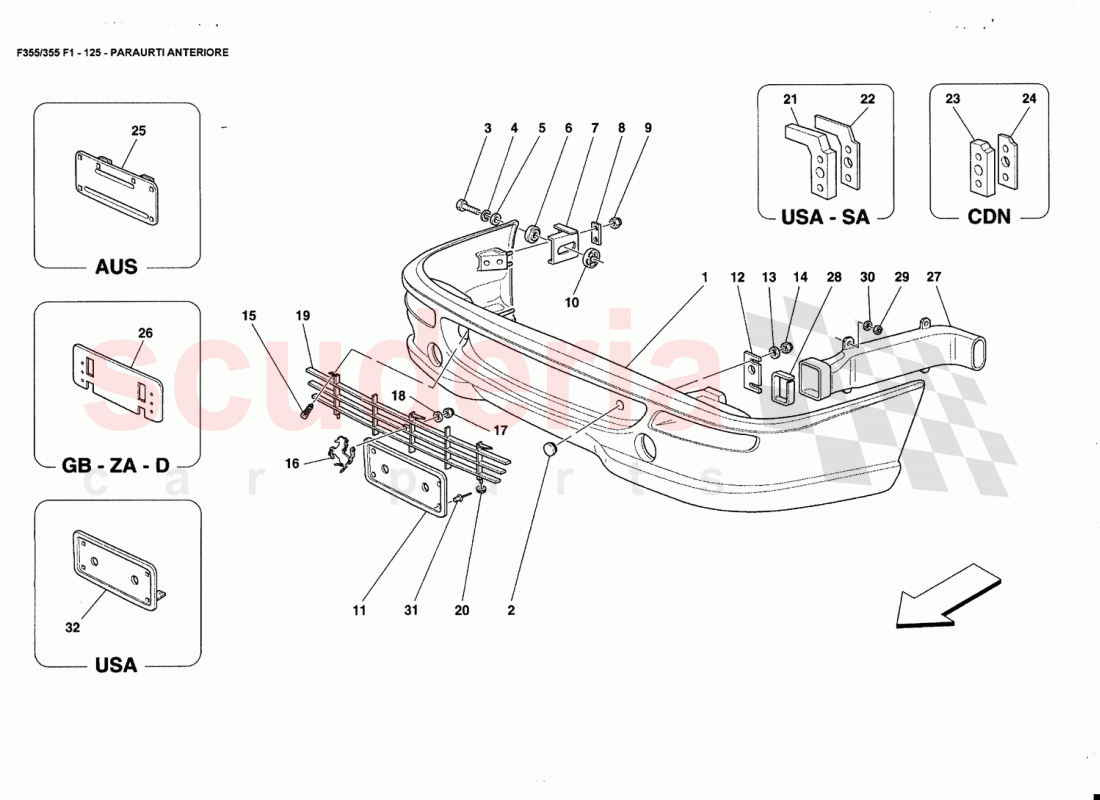 F355/355 F1 - 125 - PARAURTI ANTERIORE

25
AUS

26
GB - ZA - D

32
USA

21 22
USA - SA

23 24
CDN

3 4 5 6 7 8 9
10
1
12 13 14 28 30 29 27
15 19
18
17
16
11 31 20 2

scuderia
car parts