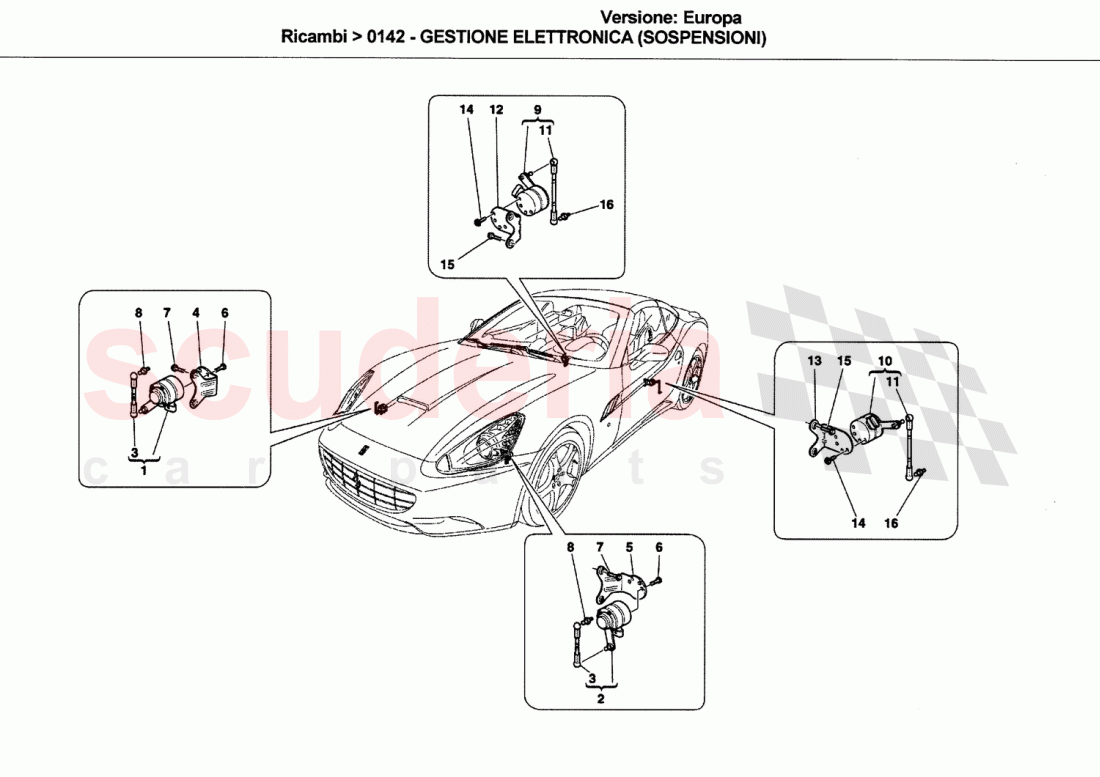 Versione: Europa
Ricambi > 0142 - GESTIONE ELETTRONICA (SOSPENSIONI)

14 12 9 11 16 15

8 7 4 6 3 1

scuderia
car parts

13 15 10 11 14 16

8 7 5 6 3 2