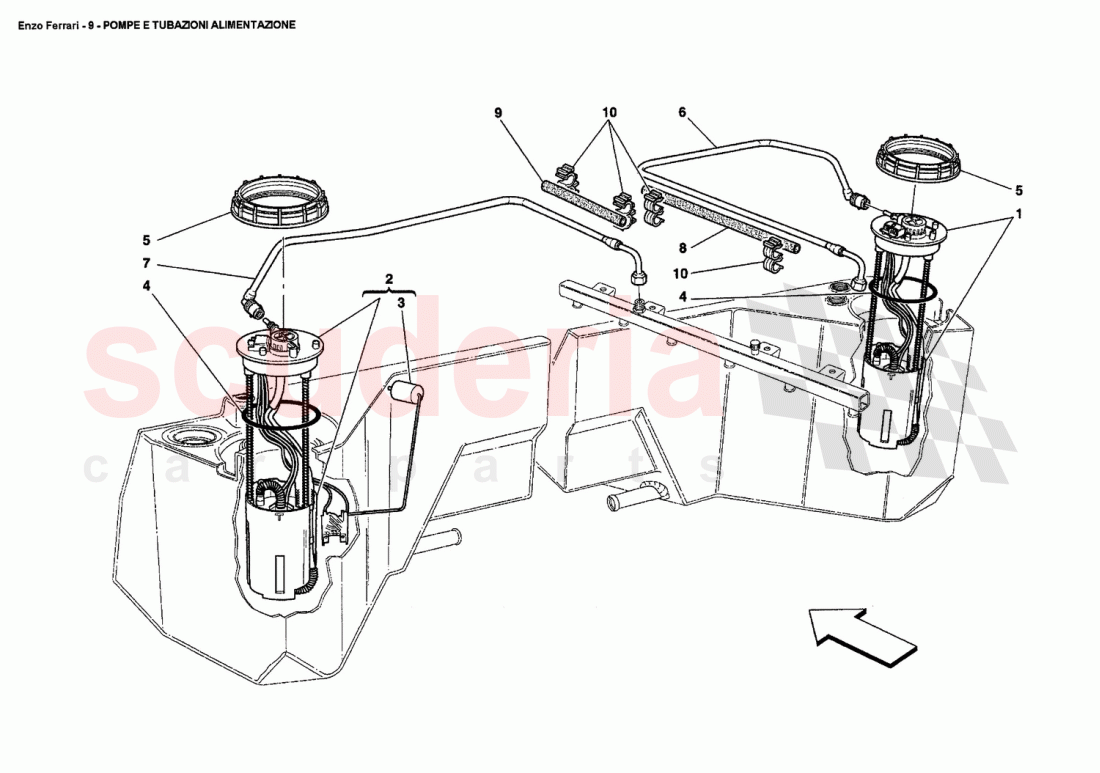 Enzo Ferrari - 9 - POMPE E TUBAZIONI ALIMENTAZIONE

9
10
6
5
1
5
7
4
2
3
8
10
4

scuderia
car parts