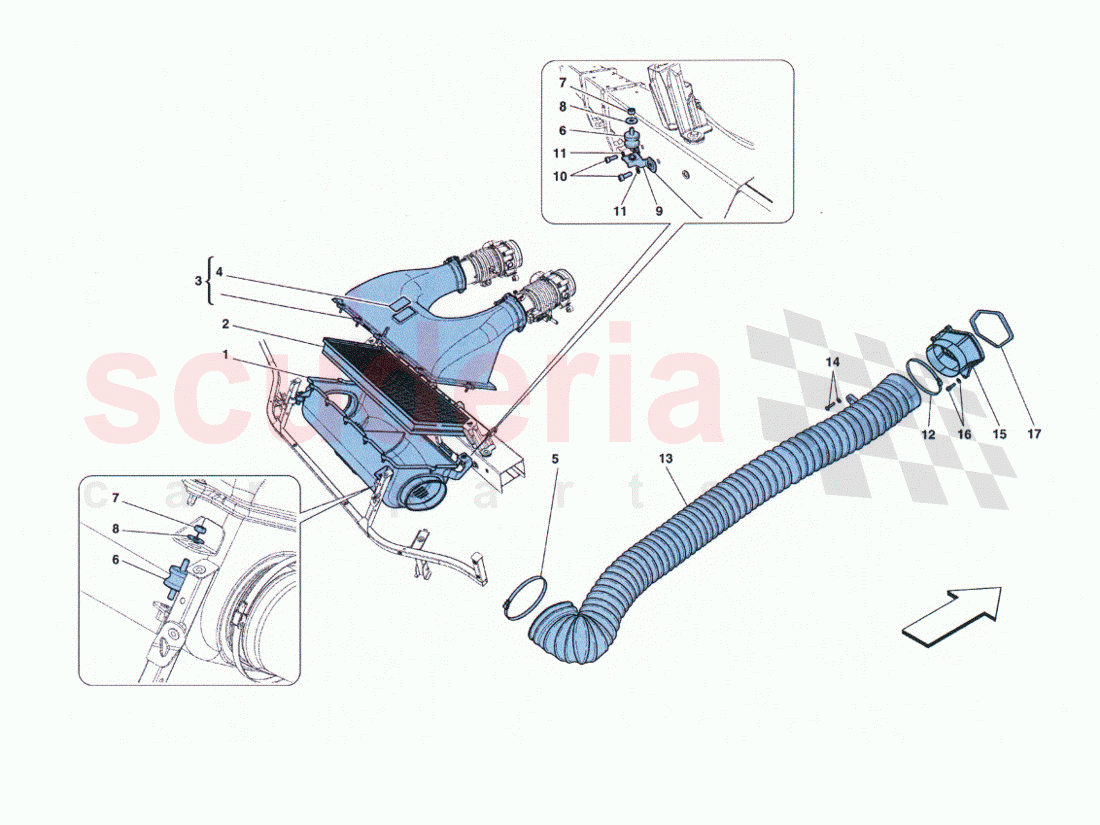 7
8
6
11
10
11
9
3
4
2
1
scuderia
car parts
14
12
16
15
17
5
13
7
8
6