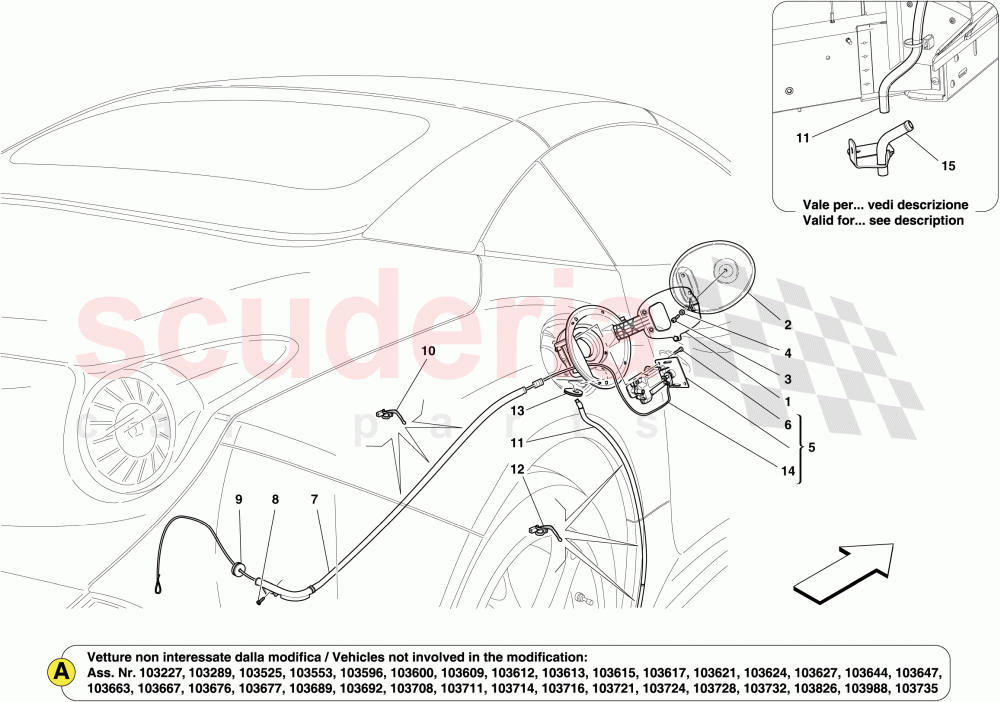 11
15
Vale per... vedi descrizione
Valid for... see description

scuderia
parts

2
4
3
1
6
5
14
10
13
11
12
9
8
7

A
Vetture non interessate dalla modifica / Vehicles not involved in the modification:
Ass. Nr. 103227, 103289, 103525, 103553, 103596, 103600, 103609, 103612, 103613, 103615, 103617, 103621, 103624, 103627, 103644, 103647, 103663, 103667, 103676, 103677, 103689, 103692, 103708, 103711, 103714, 103716, 103721, 103724, 103728, 103732, 103826, 103988, 103735