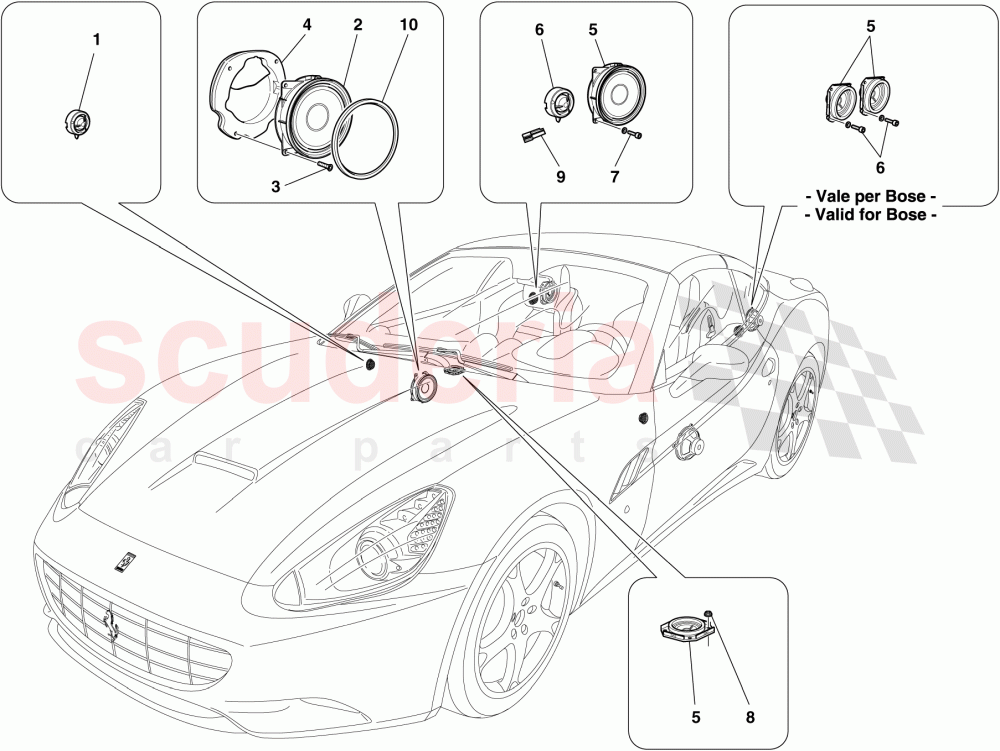 1

4
2
10
3

6
5
9
7

5
6
- Vale per Bose -
- Valid for Bose -

scuderia
car parts

5
8