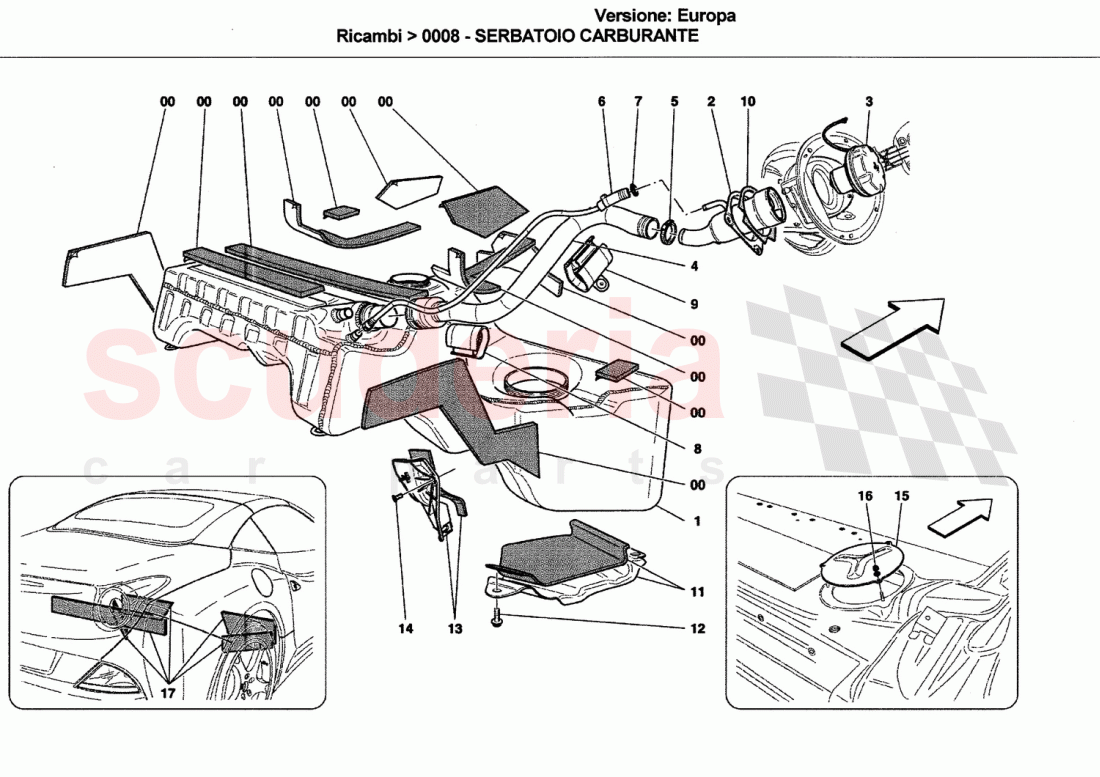 Versione: Europa
Ricambi > 0008 - SERBATOIO CARBURANTE

00 00 00 00 00 00 00
6 7 5 2 10 3
4
9
00
00
00
8
00
1
11
12
14 13
17
16 15

scuderia
car parts