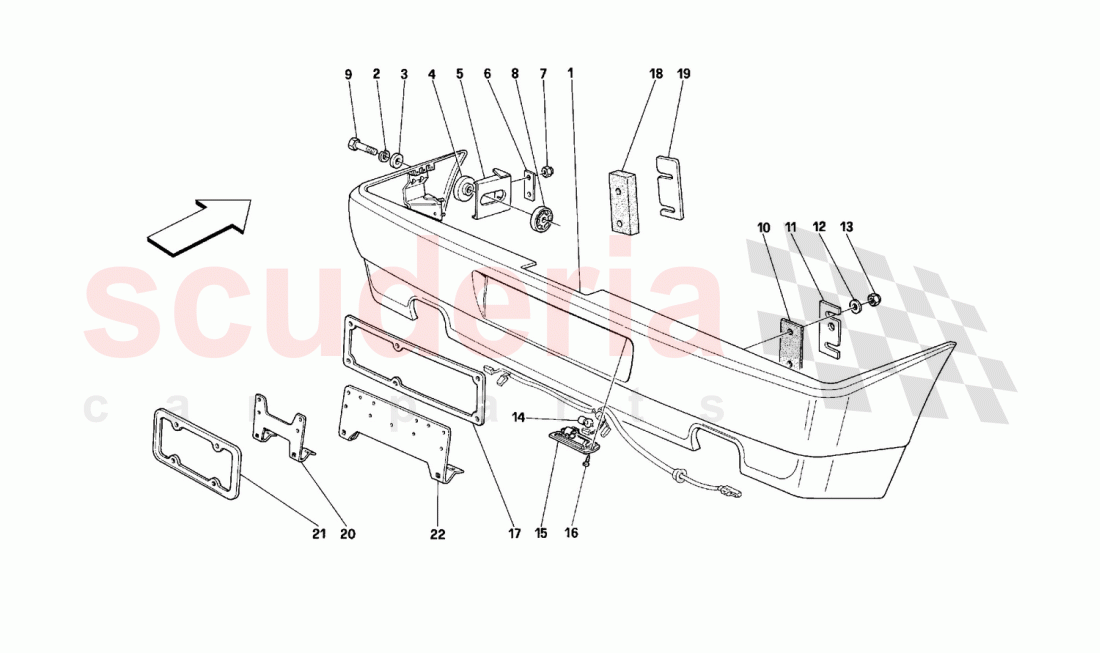 9 2 3 4 5 6 8 7 1 18 19

10 11 12 13

scuderia
car parts

14

21 20 22 17 15 16