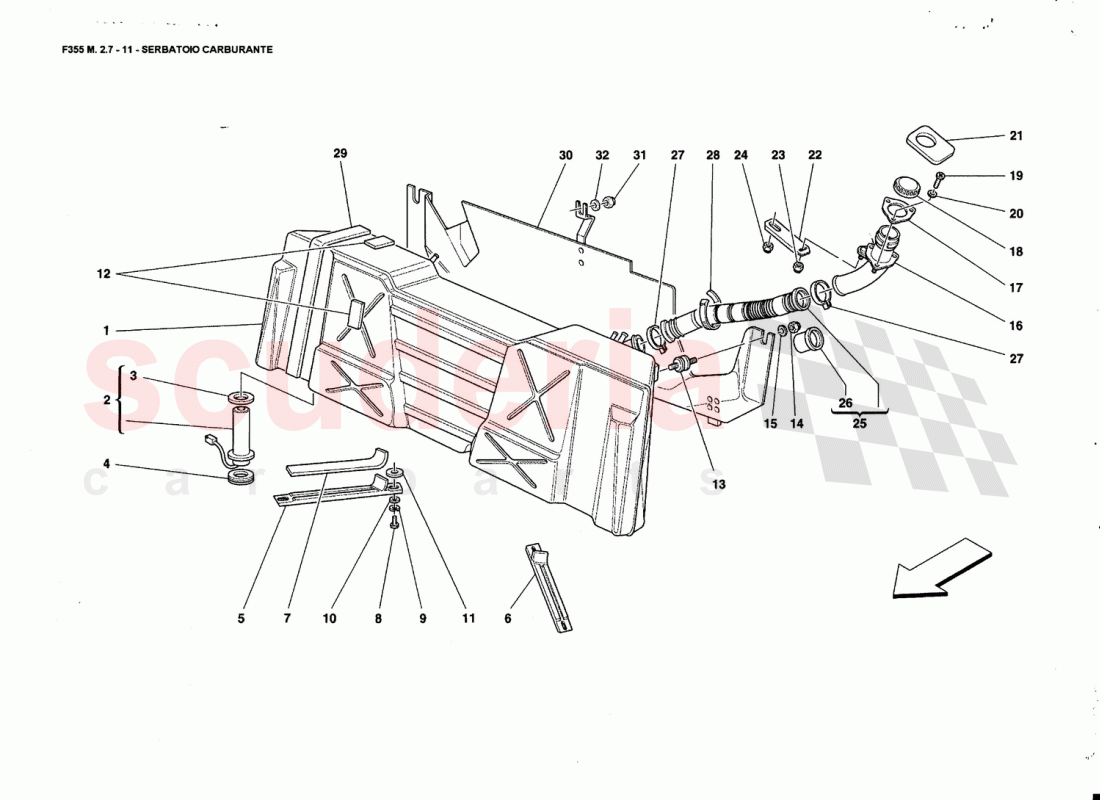 F355 M. 2.7 - 11 - SERBATOIO CARBURANTE

29
30
32
31
27
28
24
23
22
21
19
20
18
17
16
27
12
1
3
2
4
15
14
26
25
13
5
7
10
8
9
11
6

scuderia
car parts