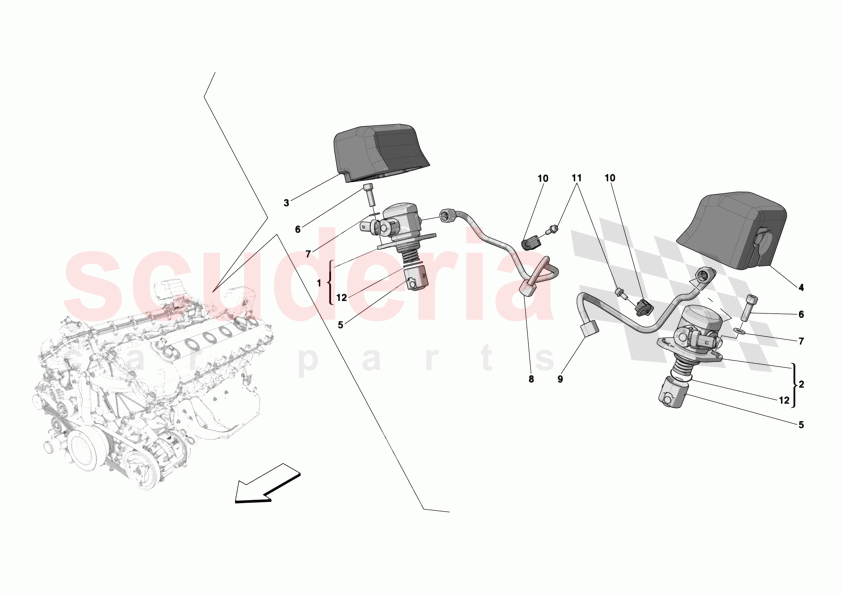 scuderia
car parts

3
6
7
1
12
5
10
11
10
8
9
4
6
7
2
12
5