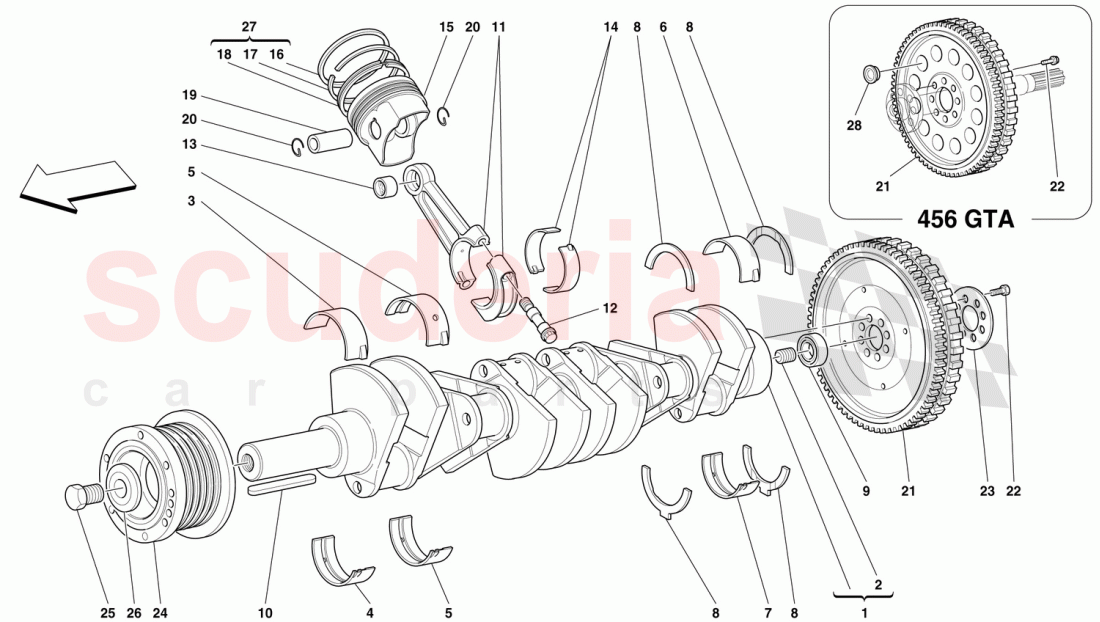 27
18 17 16
15 20 11
14
8 6 8
19
20
13
5
3
12
28
21
22
456 GTA
scuderia
car parts
9
21
23
22
25 26 24
10
4
5
8
7
8
2
1