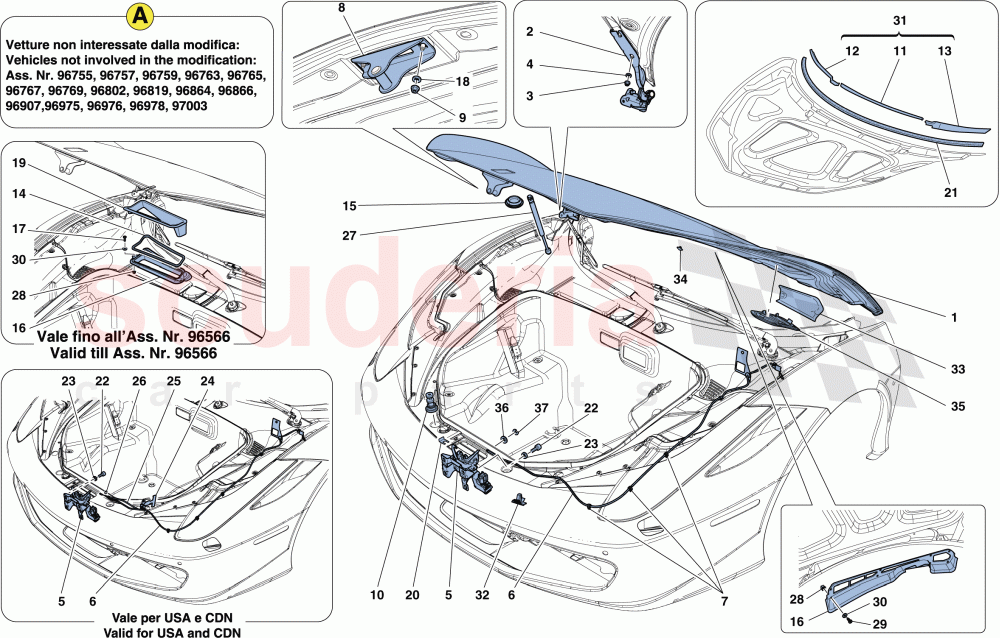 A

Vetture non interessate dalla modifica:
Vehicles not involved in the modification:
Ass. Nr. 96755, 96757, 96759, 96763, 96765, 96767, 96769, 96802, 96819, 96864, 96866, 96907,96975, 96976, 96978, 97003

8
18
9

2
4
3

31
12
11
13
21

19
14
17
30
28
16

Vale fino all'Ass. Nr. 96566
Valid till Ass. Nr. 96566

15
27
34
1
33
35

23
22
26
25
24
5
6

Vale per USA e CDN
Valid for USA and CDN

36
37
22
23
10
20
5
32
6
7

28
30
16
29

scuderia
car parts