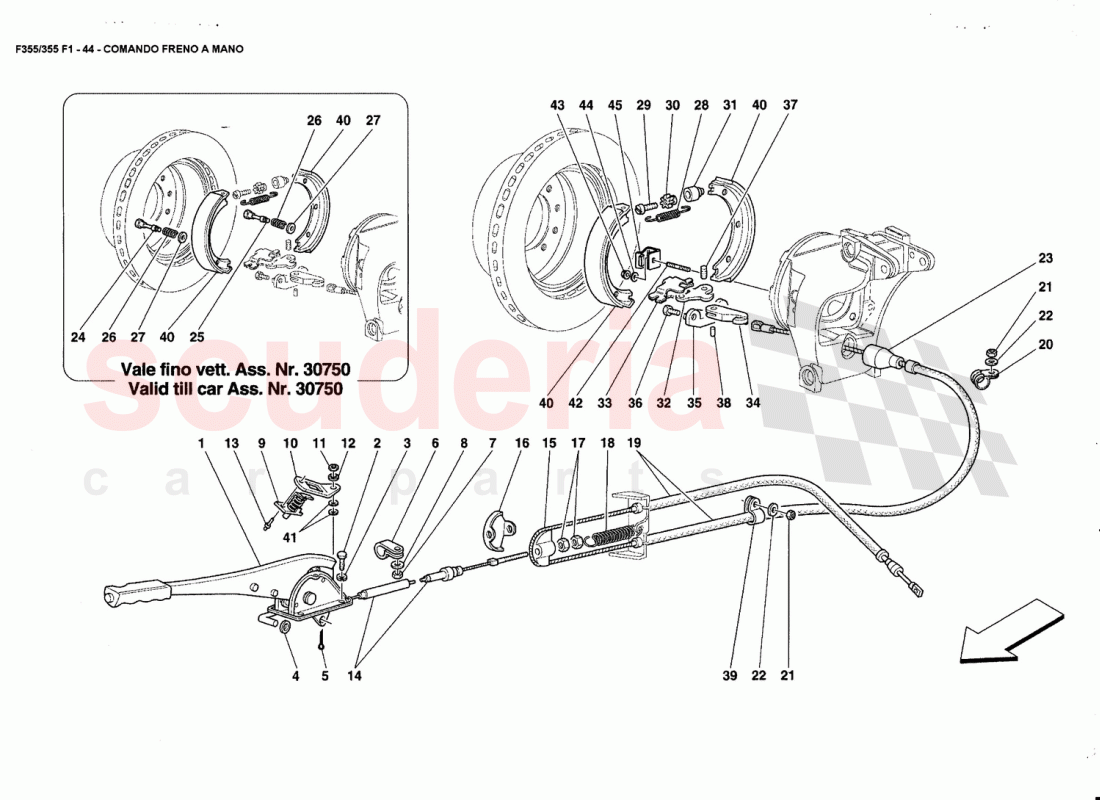 F355/355 F1 - 44 - COMANDO FRENO A MANO

26 40 27

24 26 27 40 25

Vale fino vett. Ass. Nr. 30750
Valid till car Ass. Nr. 30750

43 44 45 29 30 28 31 40 37

23

21
22
20

40 42 33 36 32 35 38 34

scuderia
car parts

1 13 9 10 11 12 2 3 6 8 7 16 15 17 18 19

41

4 5 14

39 22 21