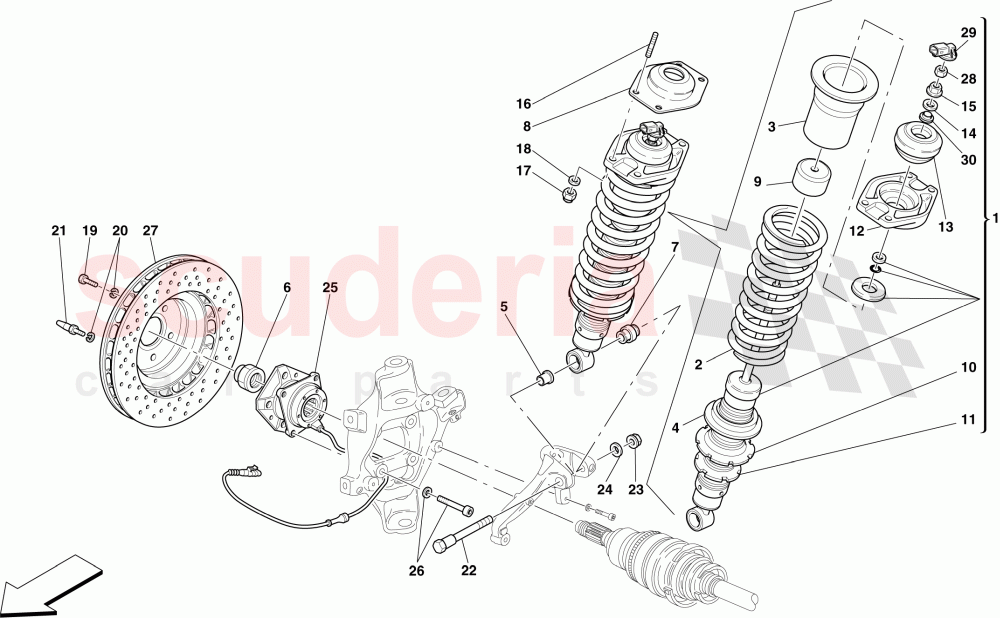 29
28
15
14
30
16
8
3
18
17
9
13
12
1
21
19
20
27
7
6
25
5
2
10
4
11
24
23
26
22
scuderia
car parts