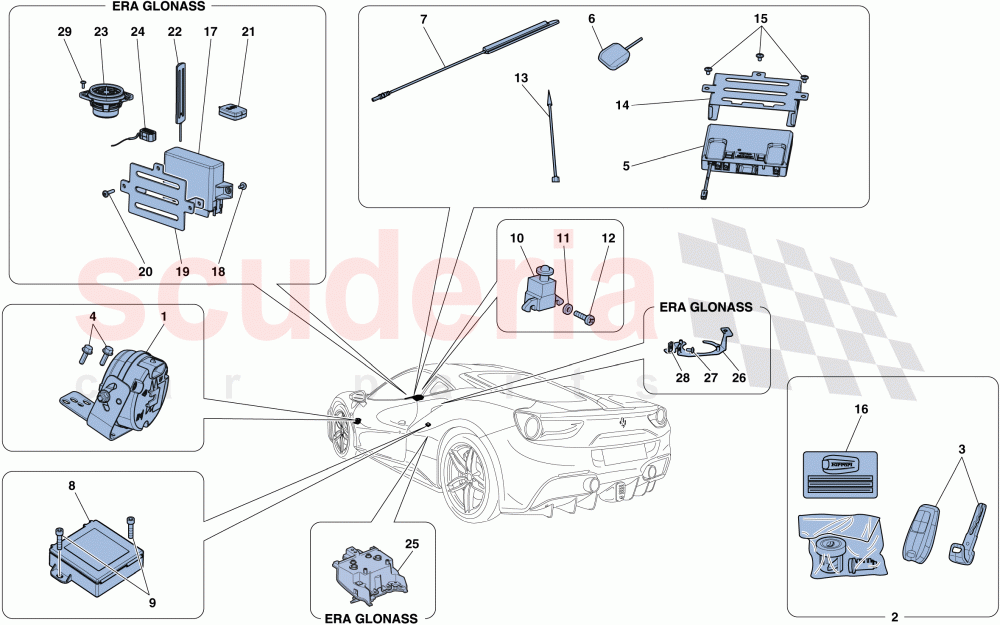 ERA GLONASS

29 23 24 22 17 21

20 19 18

7 6 15

13 14

5

10 11 12

ERA GLONASS

28 27 26

4 1

8

9

25

ERA GLONASS

16

3

2

scuderia
car parts