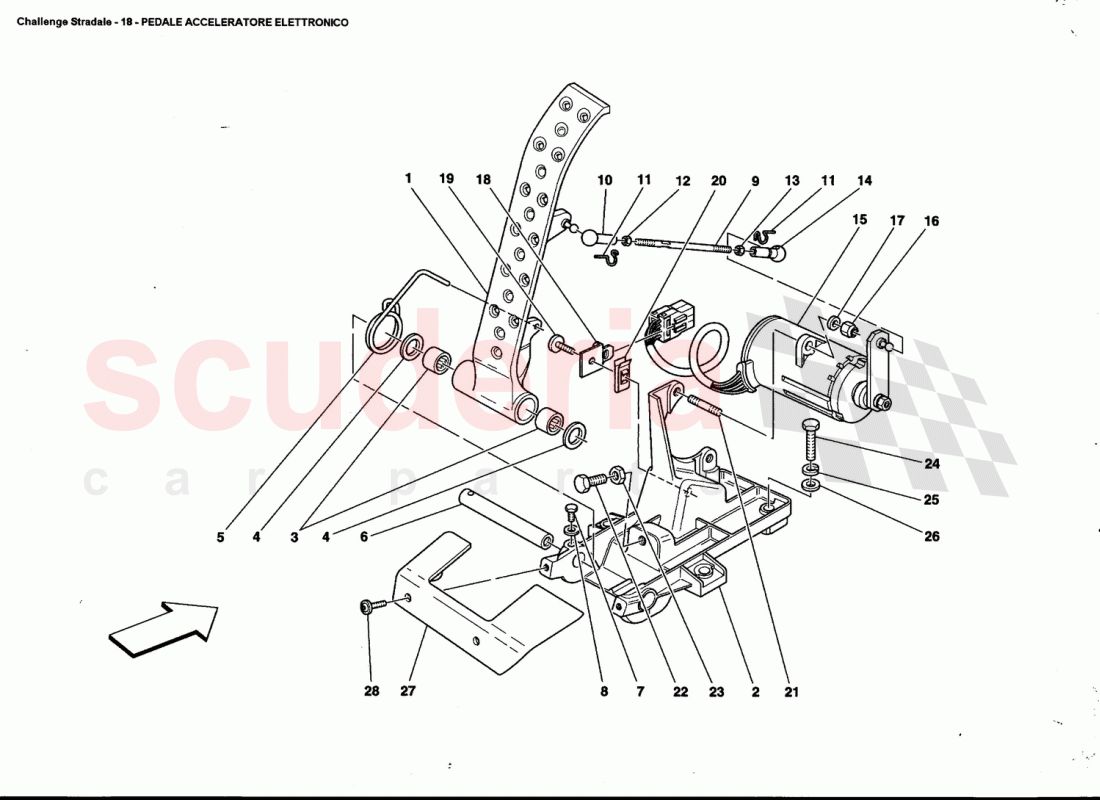 Challenge Stradale - 18 - PEDALE ACCELERATORE ELETTRONICO

1 19 18 10 11 12 20 9 13 11 14 15 17 16

scuderia
car parts

24 25 26

5 4 3 4 6

28 27 8 7 22 23 2 21