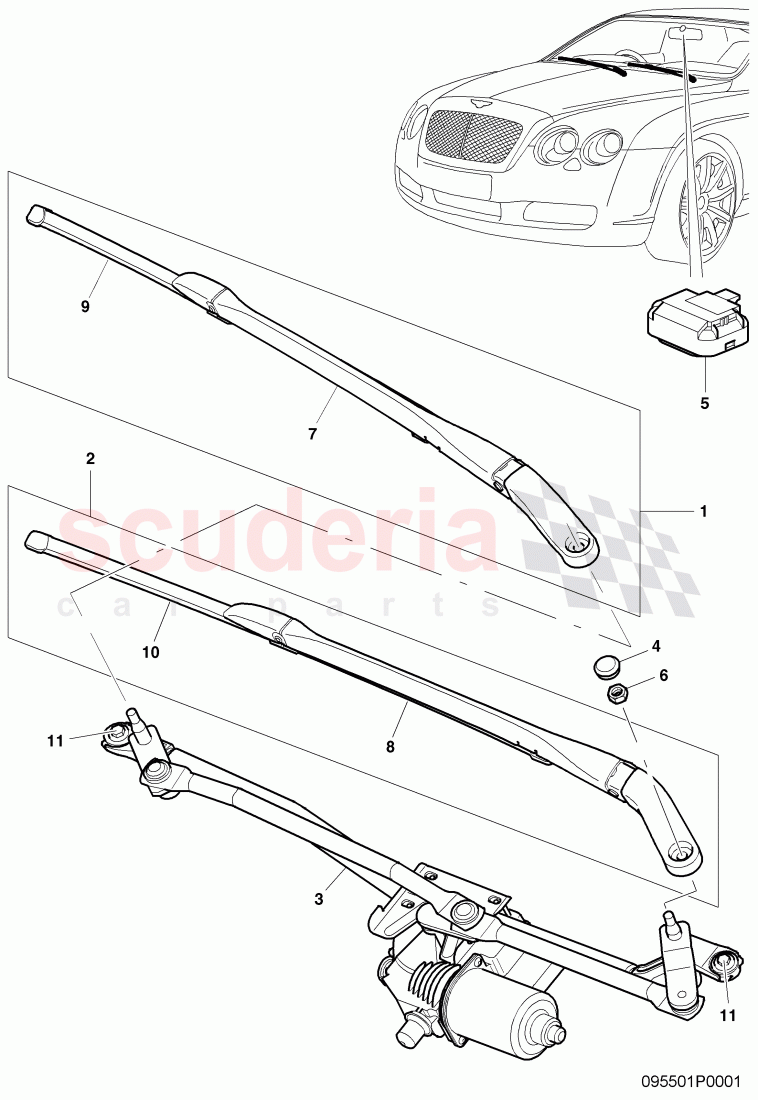 9
7
5
2
1
scuderia
car parts
10
4
6
11
8
3
11
095501P0001