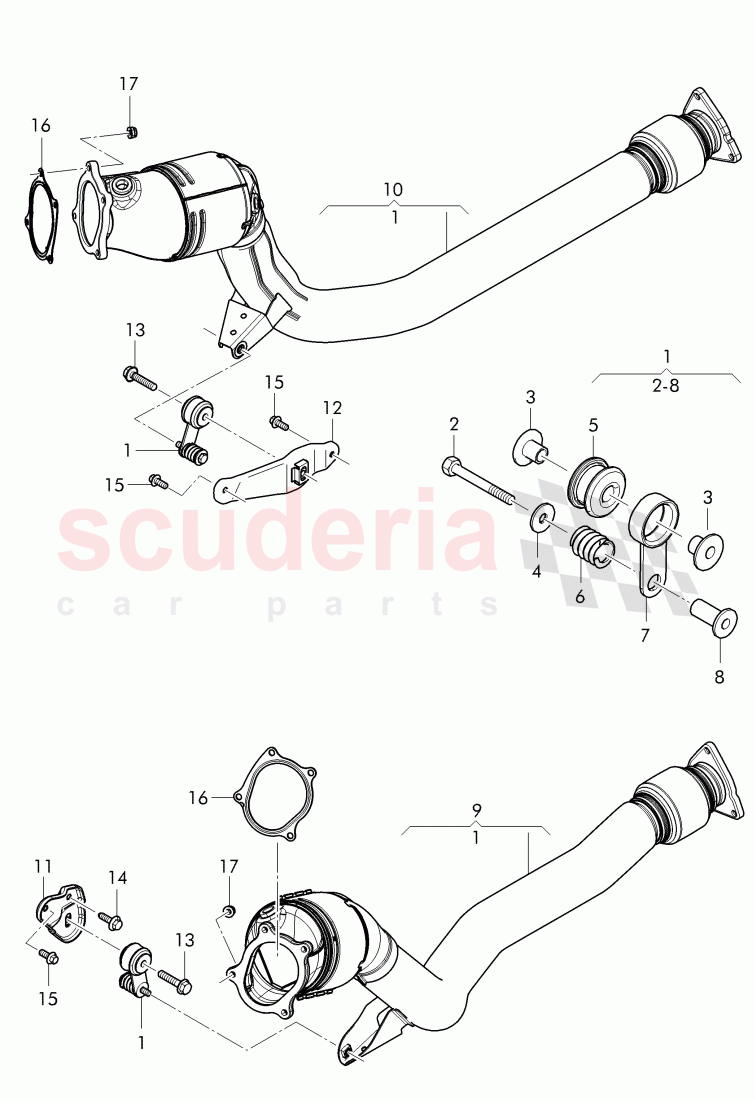 17
16
10
1
13
15
12
1
15
1
2-8
3
2
5
3
4
6
7
8
scuderia
car parts
16
9
1
11
14
17
13
15
1