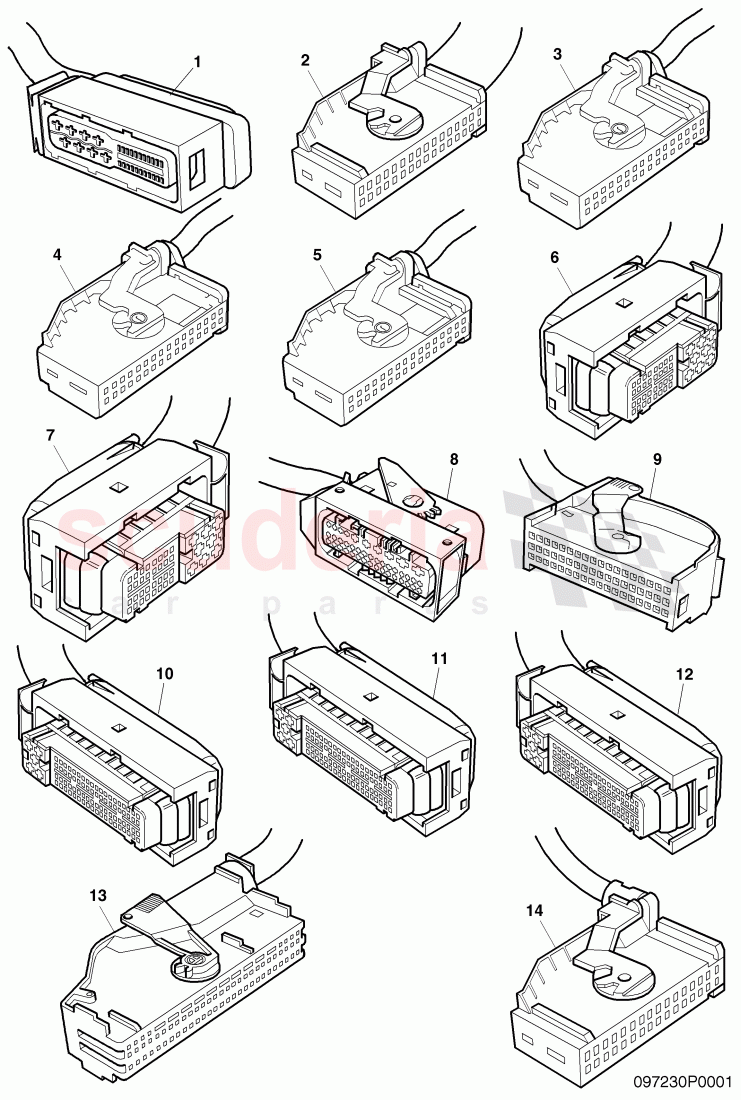 1
2
3
4
5
6
7
8
9
scuderia
car parts
10
11
12
13
14
097230P0001