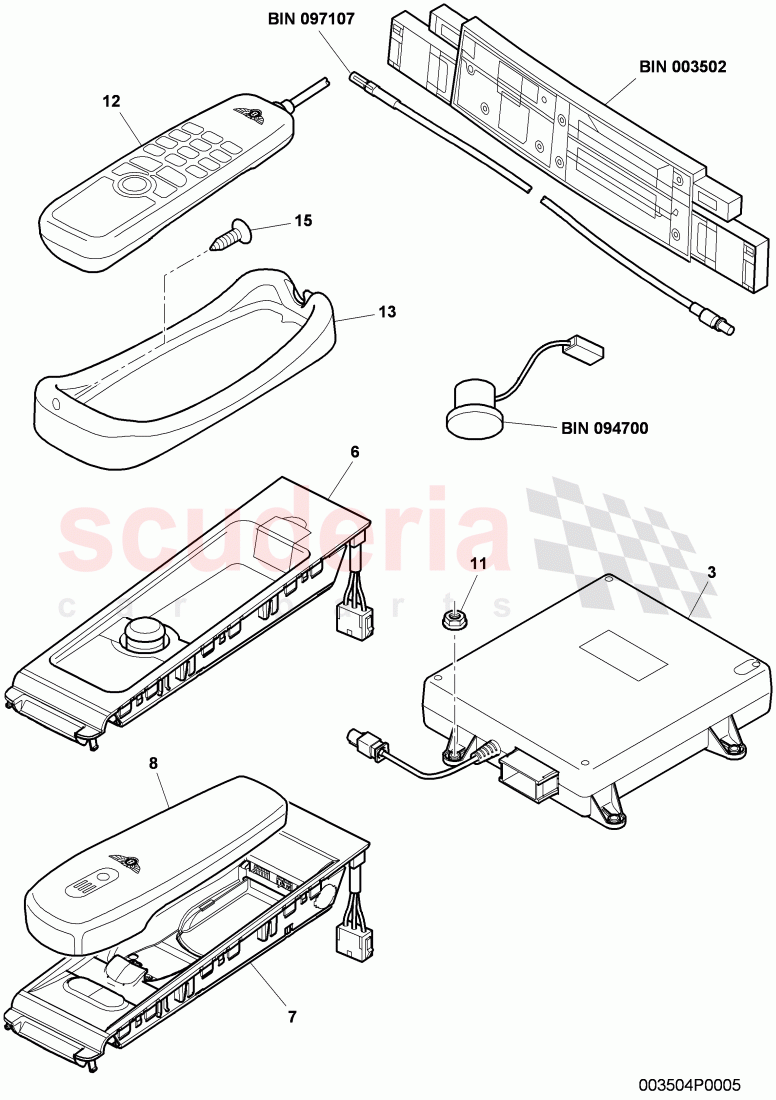 BIN 097107
BIN 003502
12
15
13
BIN 094700
6
scuderia
car parts
11
3
8
7
003504P0005