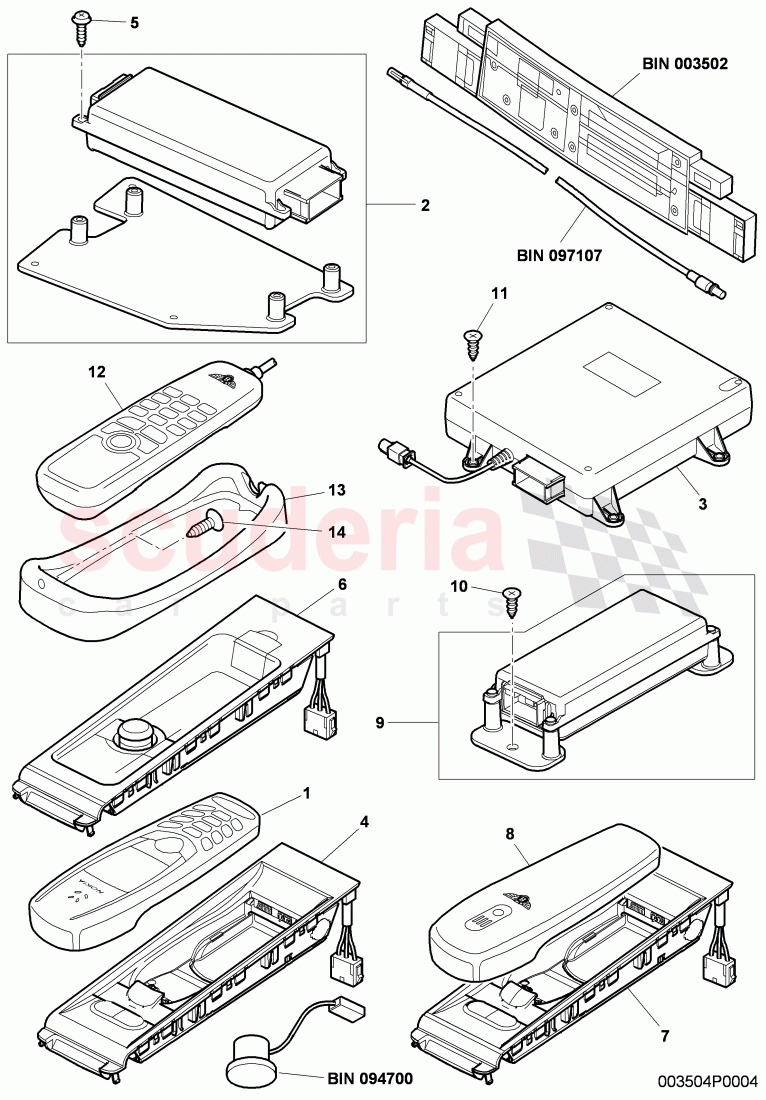 5

BIN 003502

2

BIN 097107

11

12

3

13

14

scuderia
car parts

6

10

9

1

4

8

NOKIA

7

BIN 094700

003504P0004