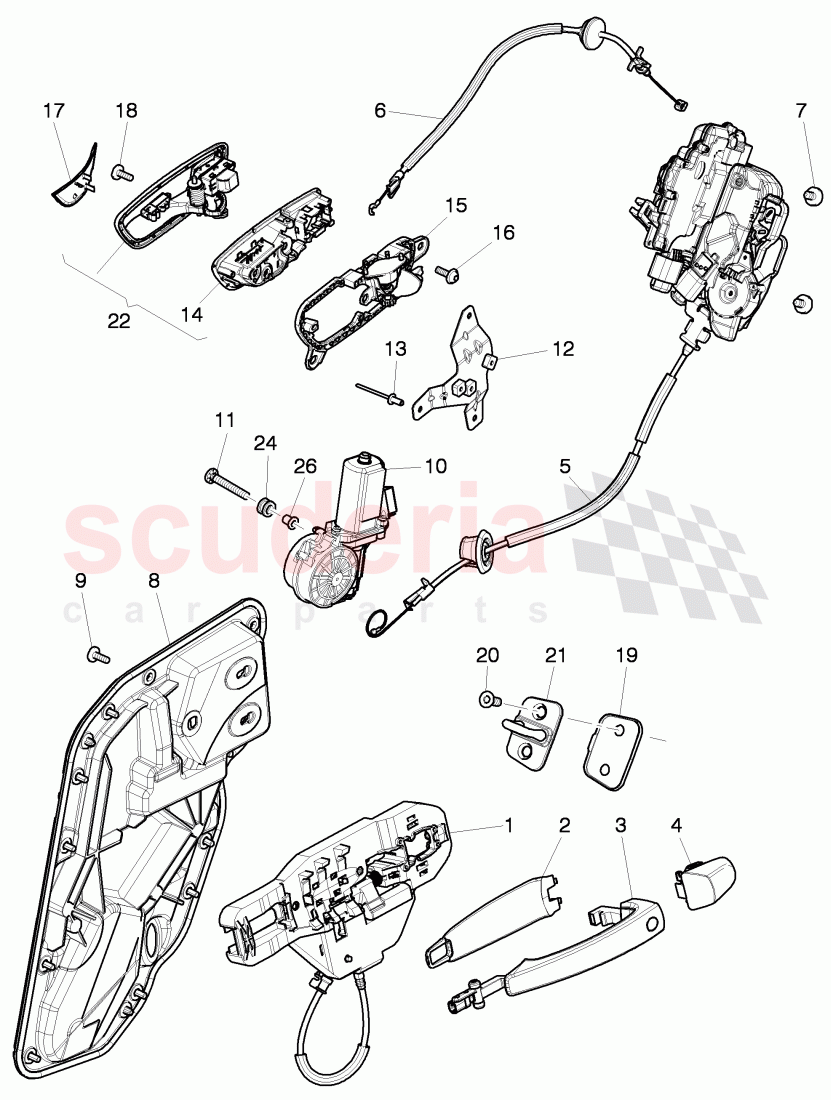 17
18
6
7
15
16
22
14
13
12
11
24
26
10
5
scuderia
car parts
9
8
20
21
19
1
2
3
4