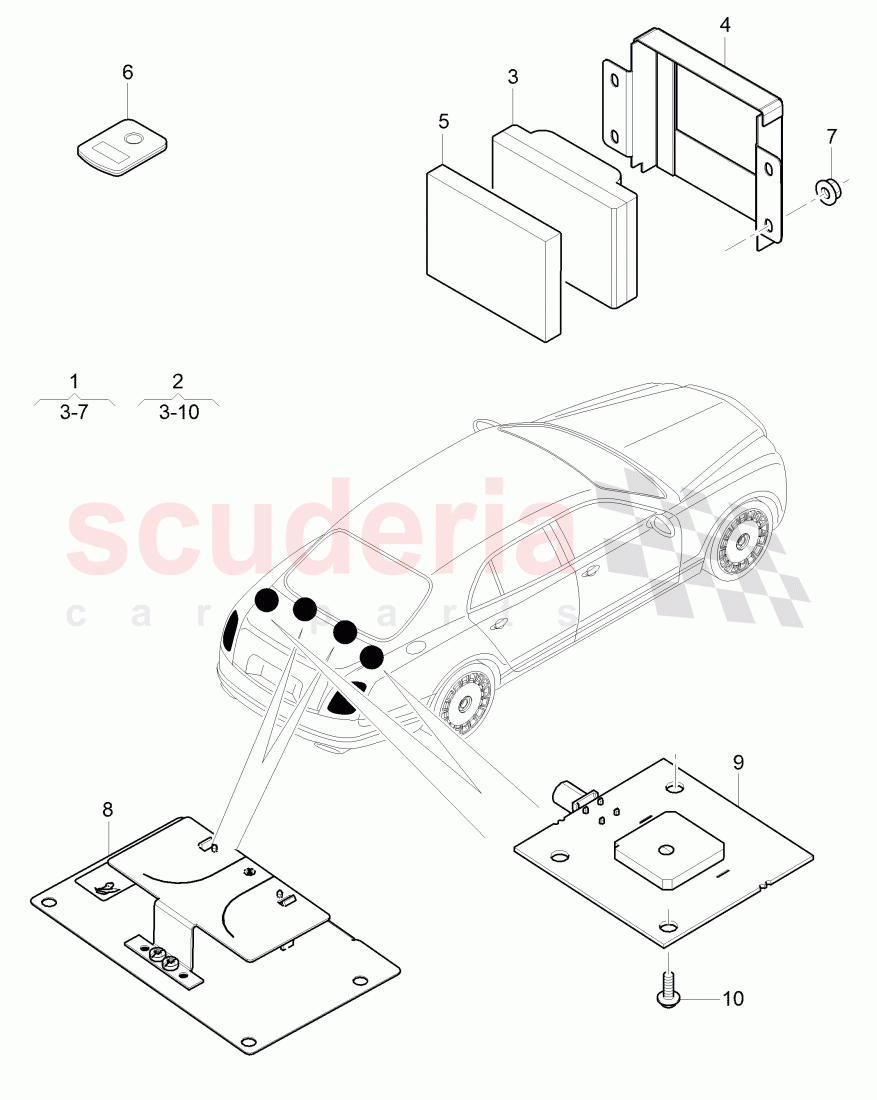 6

3

4

5

7

1
3-7

2
3-10

scuderia
car parts

8

9

10