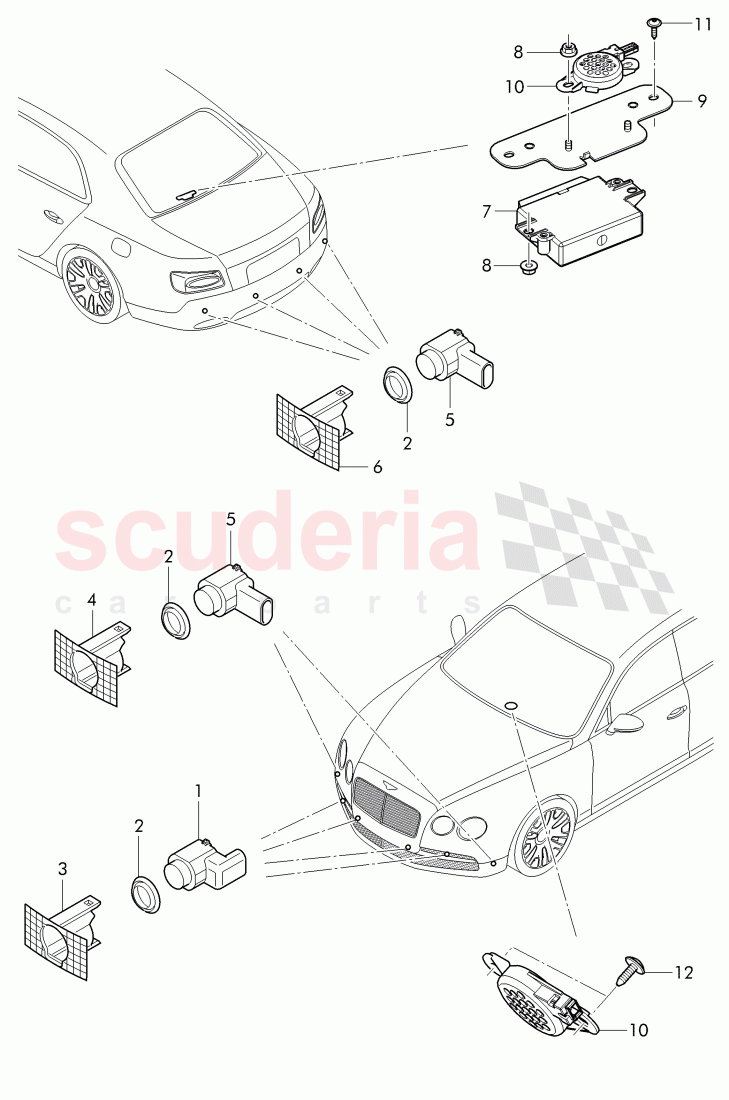 11
8
10
9
7
8
5
2
6
scuderia
car parts
5
2
4
1
2
3
12
10