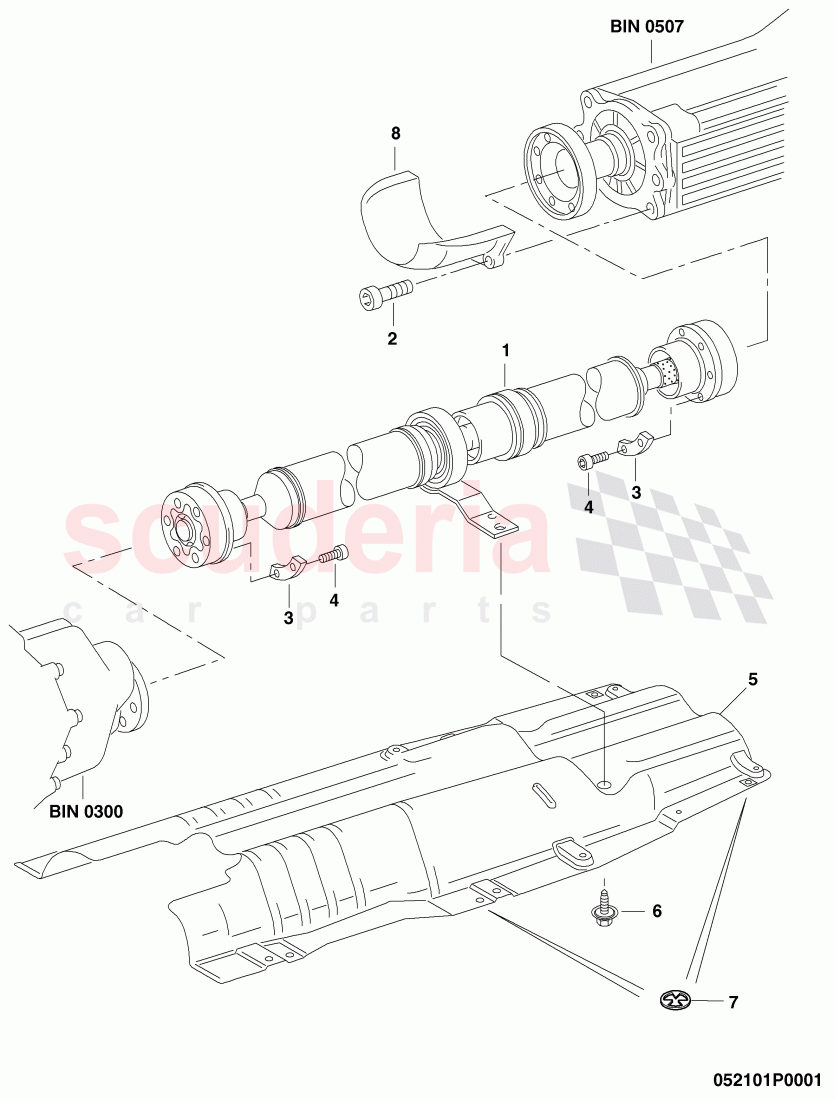 BIN 0507

8

2

1

4

3

scuderia
car parts

3

4

5

BIN 0300

6

7

052101P0001