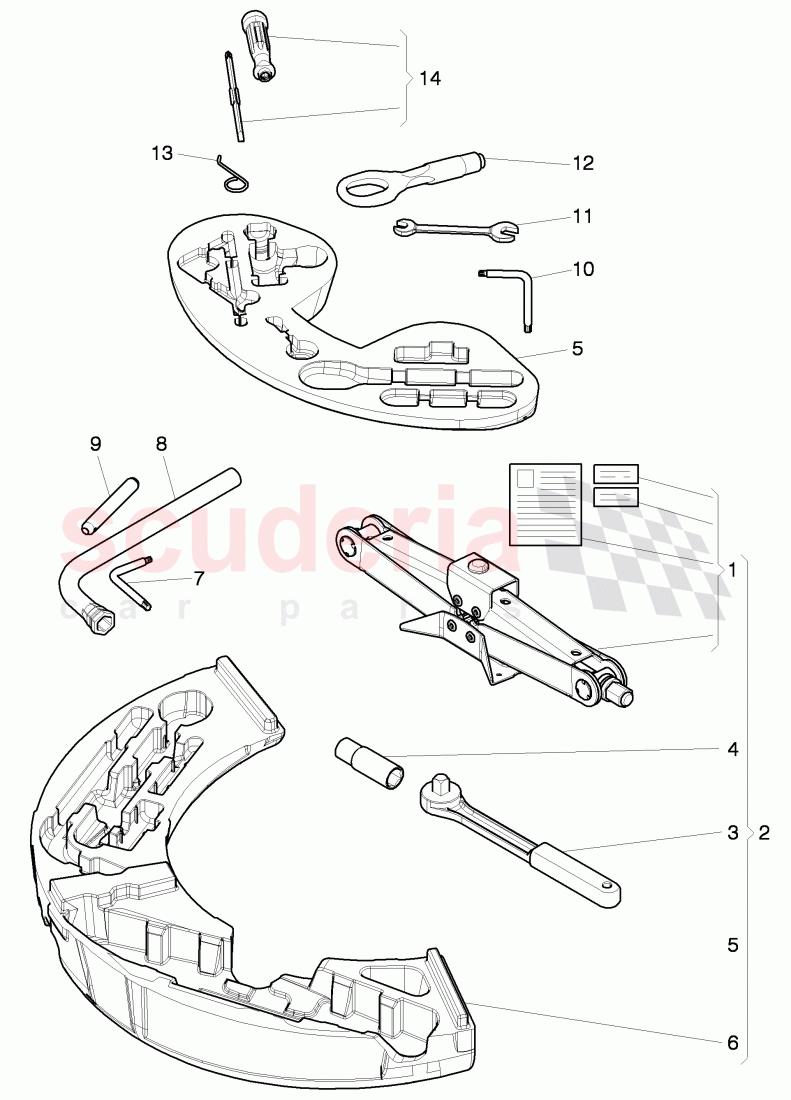 14
13
12
11
10
5
9
8
7
scuderia
car parts
1
4
3
2
5
6