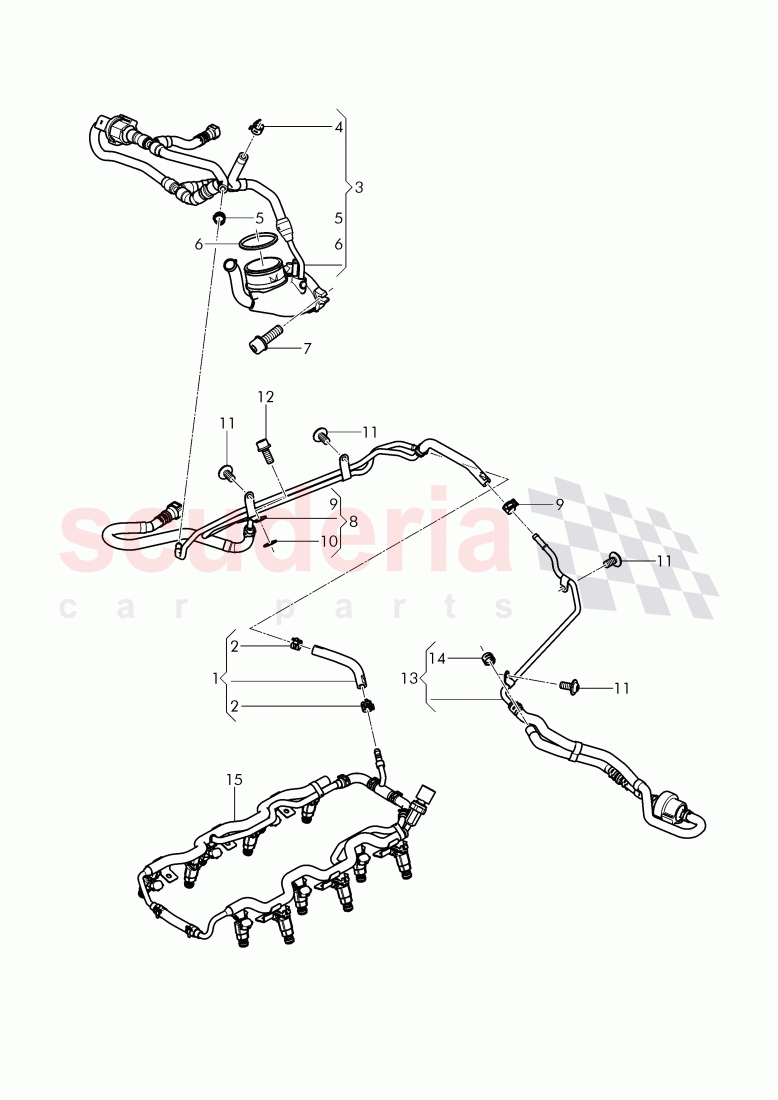 4
3
5
5
6
6
7
12
11
11
9
8
10
9
11
scuderia
car parts
2
1
2
14
13
11
15