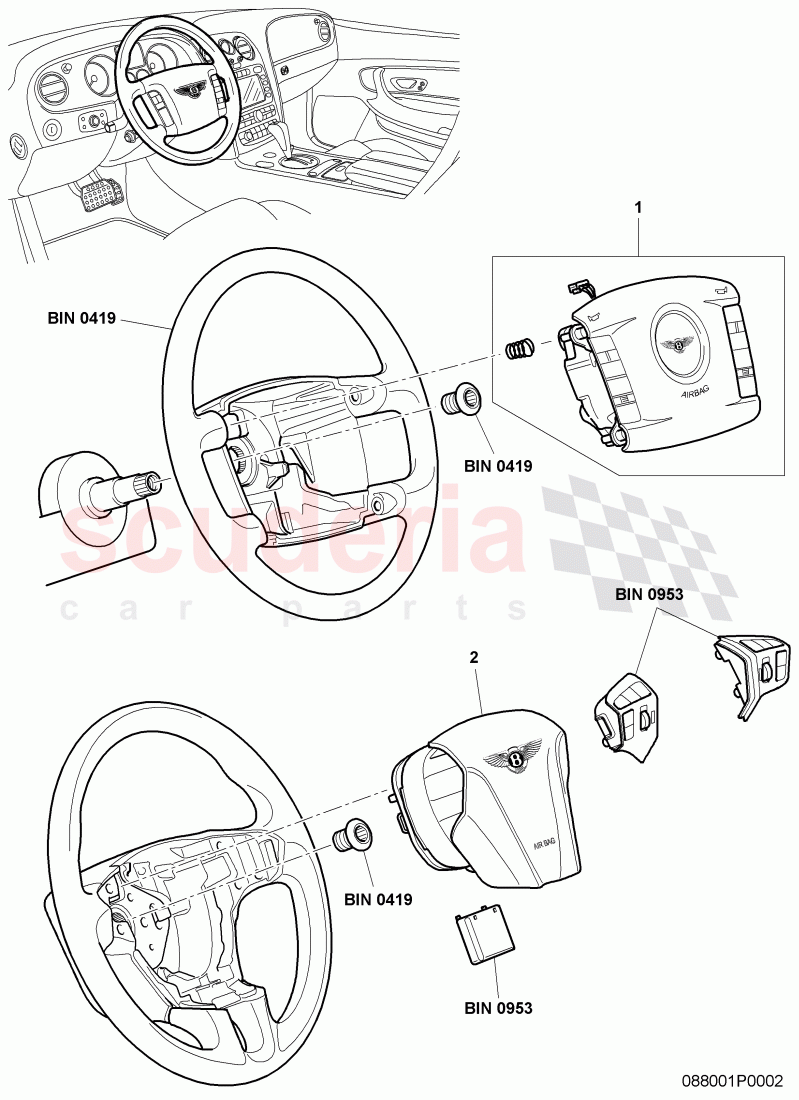 1

BIN 0419

AIRBAG

BIN 0419

scuderia
car parts

BIN 0953

2

AIR BAG

BIN 0419

BIN 0953

088001P0002