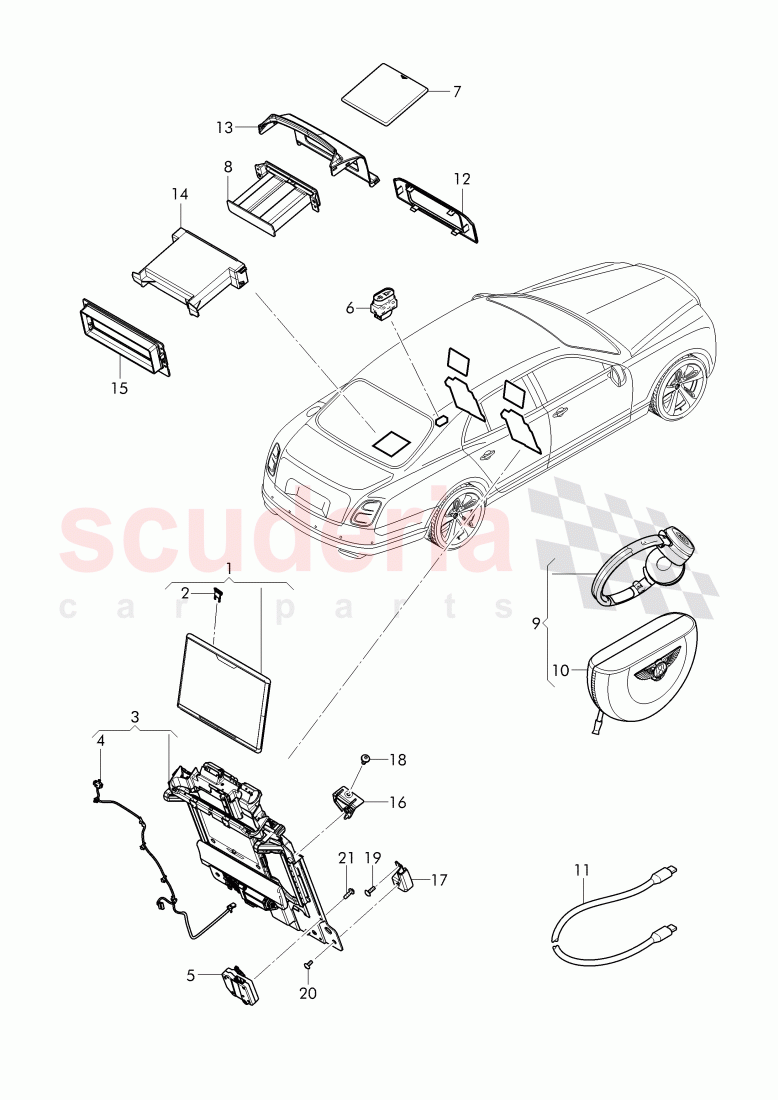 7
13
8
12
14
6
15
scuderia
car parts
1
2
9
10
3
4
18
16
21
19
17
11
5
20