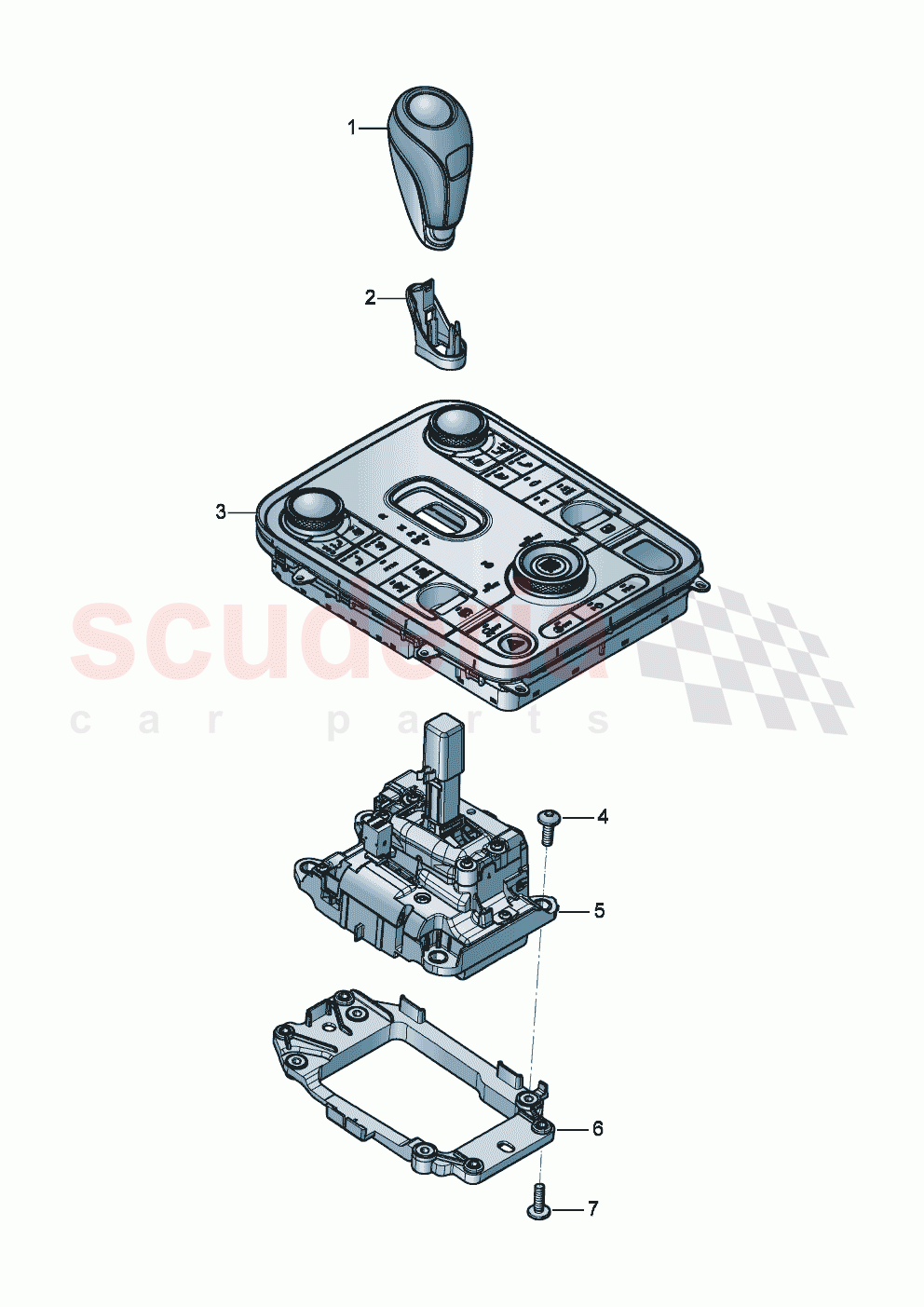 1

2

3

scuderia
car parts

4

5

6

7