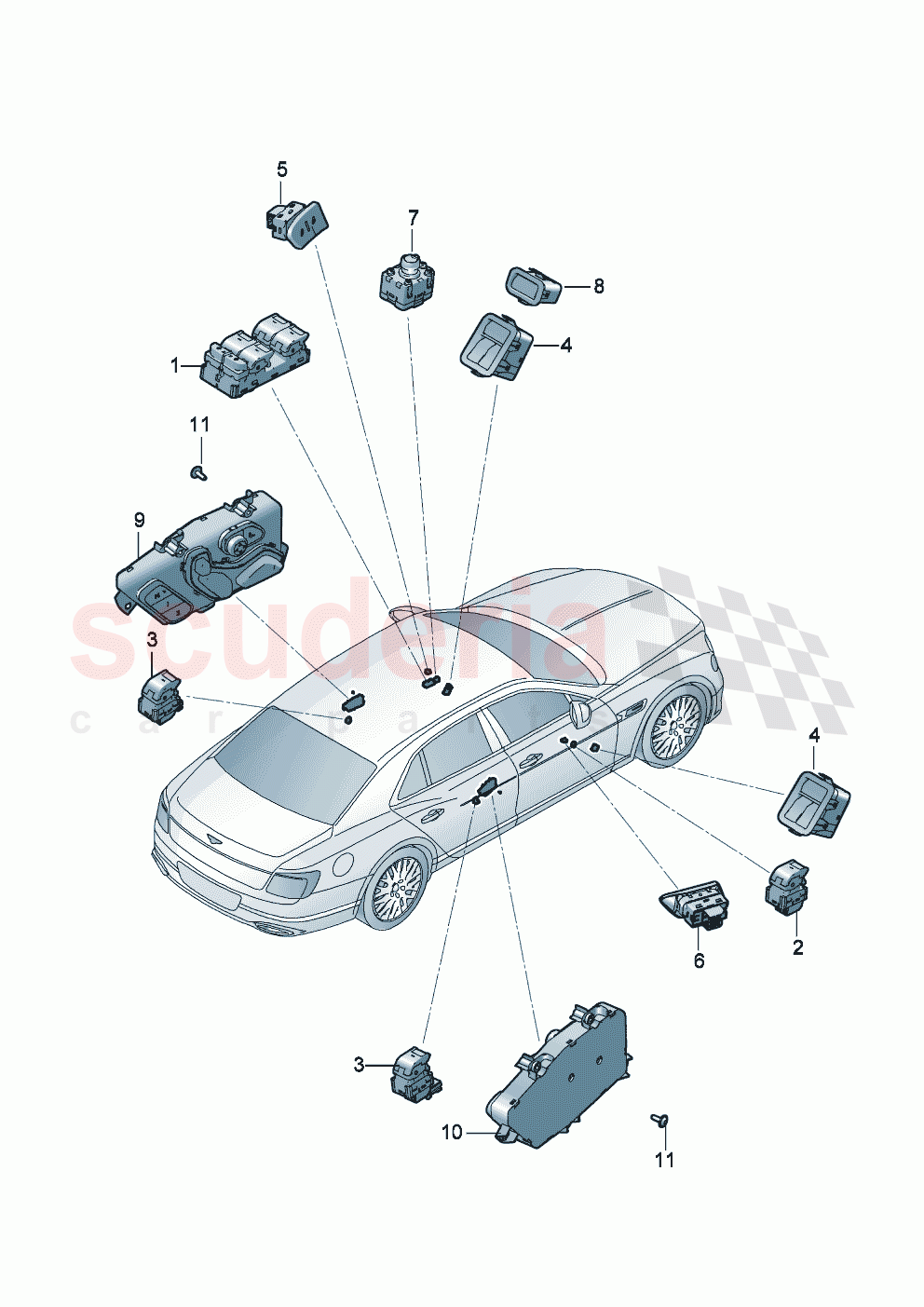 5

7

8

4

1

11

9

scuderia
car parts

3

4

2

6

3

10

11