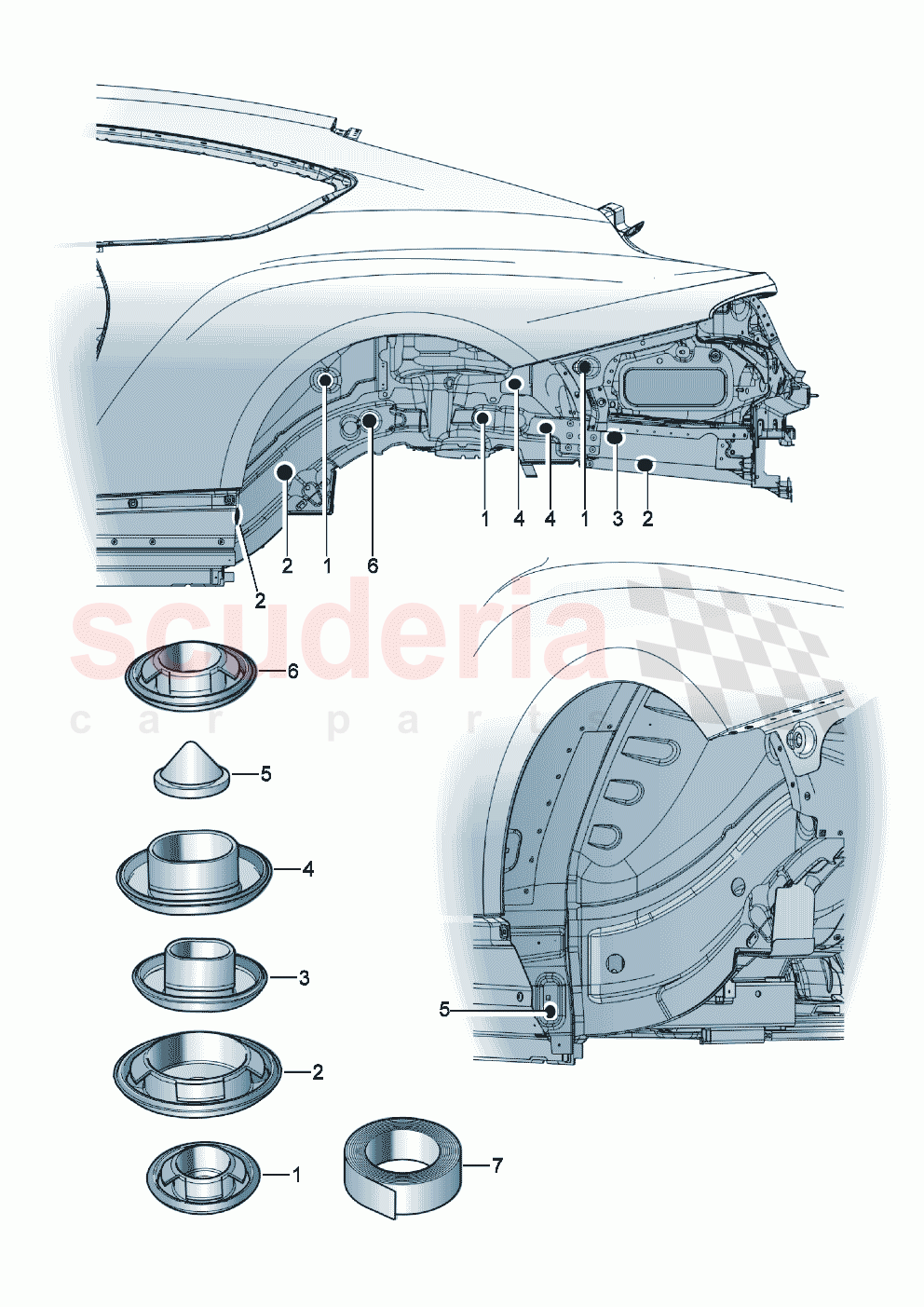 1
4
4
1
3
2
2
1
6
2

scuderia
car parts

6
5
4
3
2
1
7
5