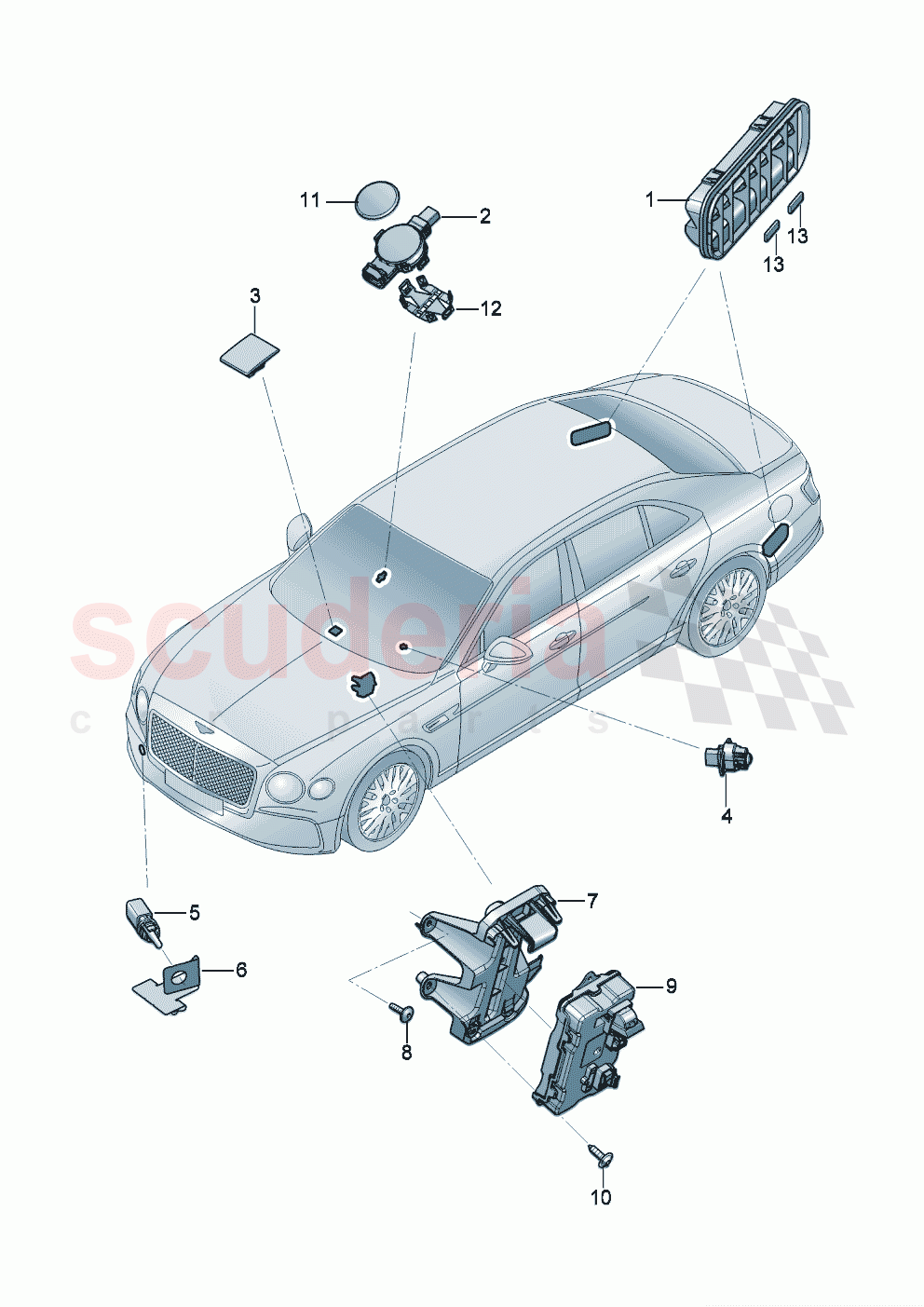 11
2
1
13
13
3
12
scuderia
car parts
4
5
7
6
9
8
10