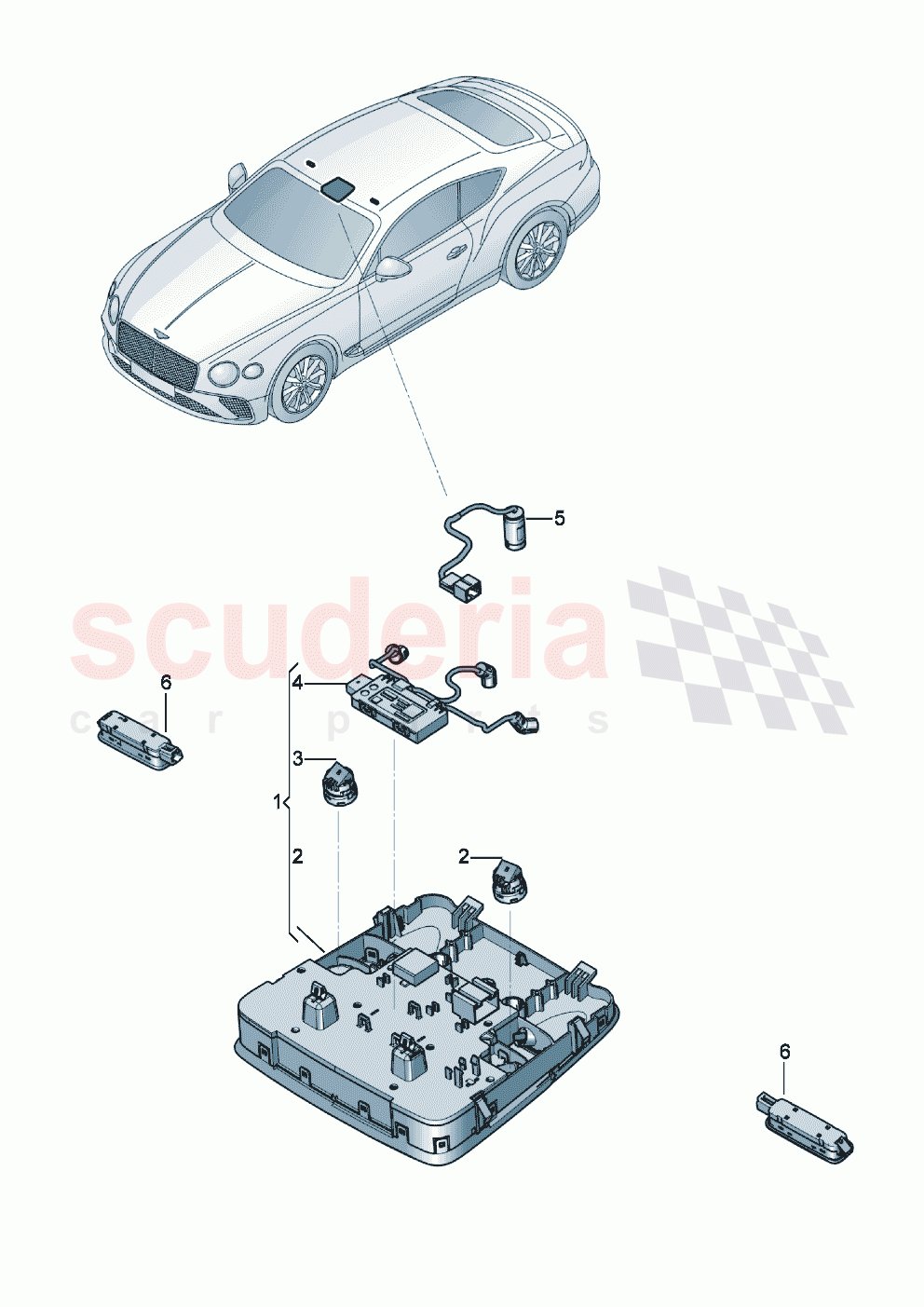 5

scuderia
car parts

6

4

3

1

2

2

6