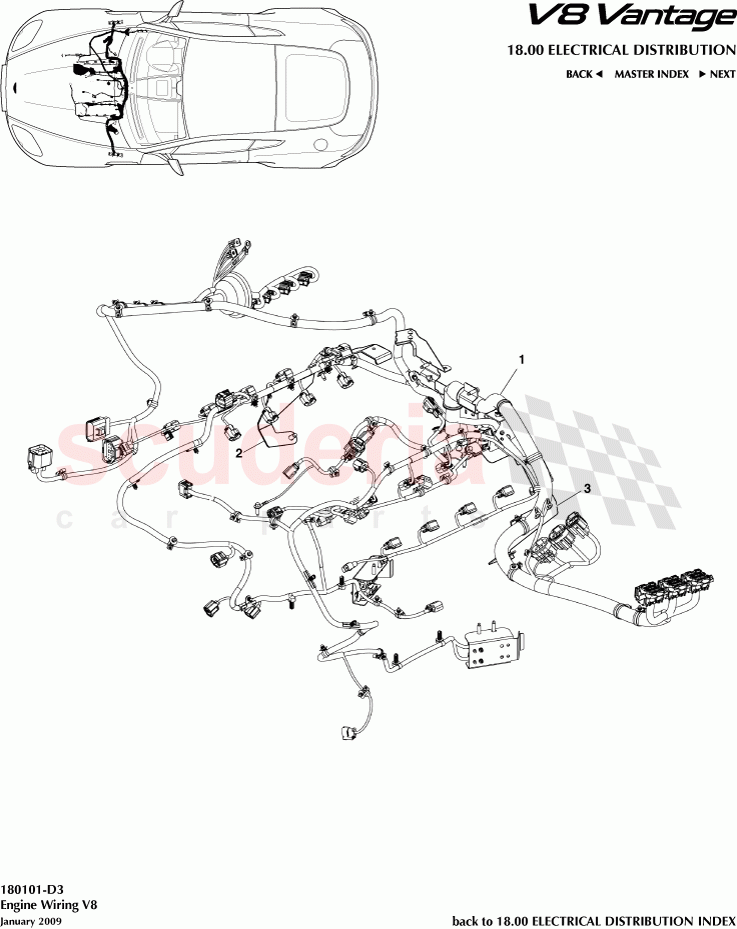 V8 Vantage

18.00 ELECTRICAL DISTRIBUTION

BACK ◄ MASTER INDEX ► NEXT

1

2

3

scuderia
car parts

180101-D3
Engine Wiring V8
January 2009

back to 18.00 ELECTRICAL DISTRIBUTION INDEX