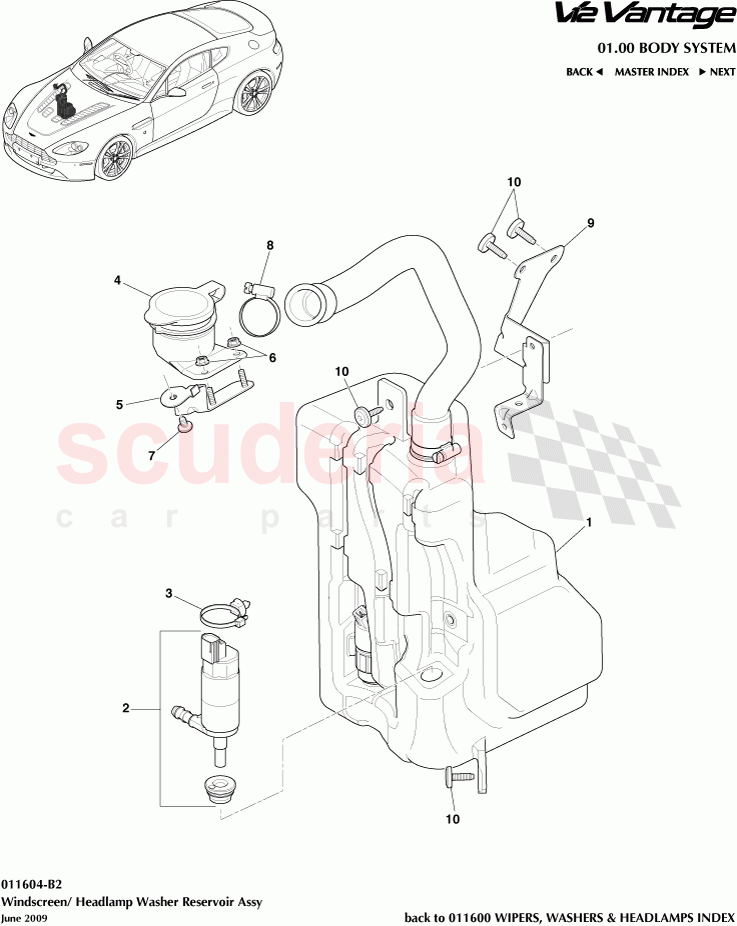 V12 Vantage
01.00 BODY SYSTEM
BACK ◄ MASTER INDEX ► NEXT

10
9
8
4
6
5
7
10
scuderia
car parts
1
3
2
10

011604-B2
Windscreen/ Headlamp Washer Reservoir Assy
June 2009
back to 011600 WIPERS, WASHERS & HEADLAMPS INDEX