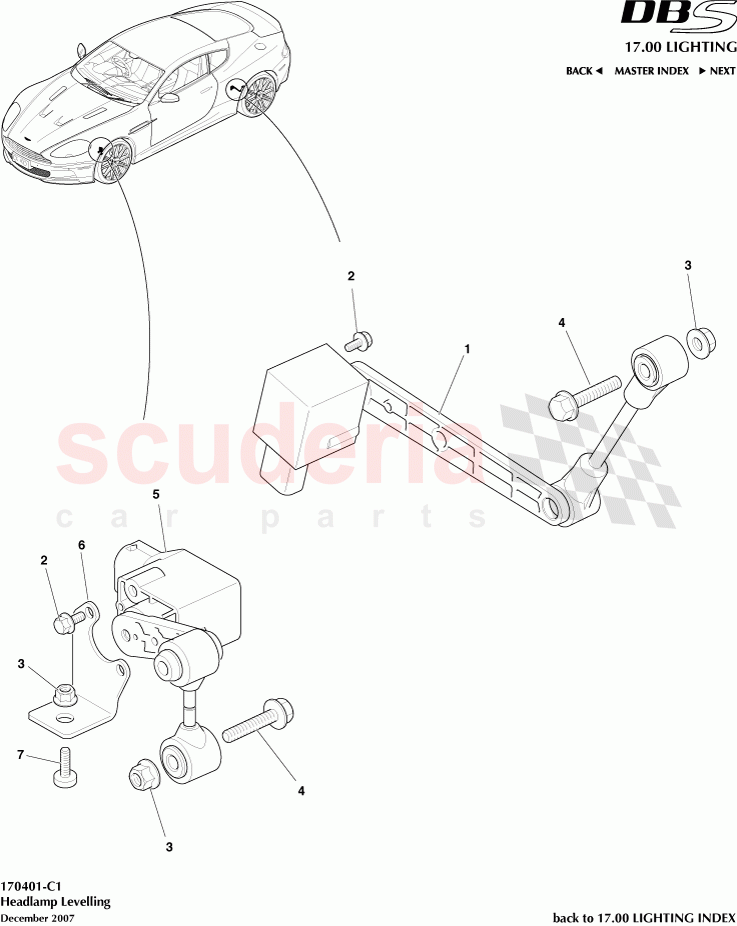 DBS
17.00 LIGHTING
BACK ◄ MASTER INDEX ► NEXT

2
3
4
1
scuderia
car parts
5
6
2
3
7
4
3

170401-C1
Headlamp Levelling
December 2007

back to 17.00 LIGHTING INDEX