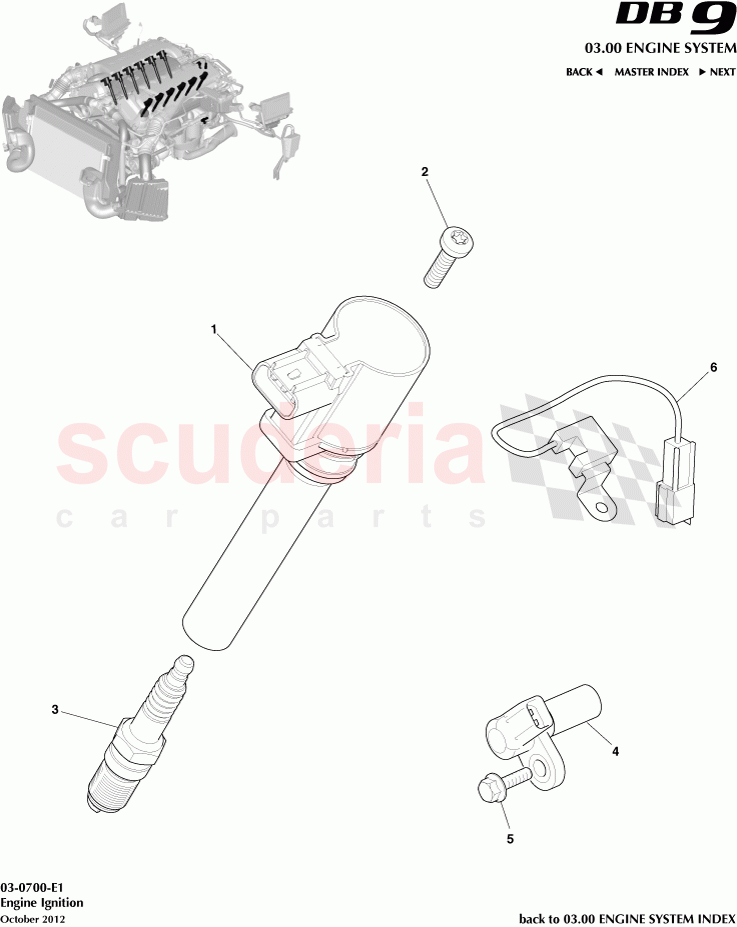 DB9
03.00 ENGINE SYSTEM
BACK ◄ MASTER INDEX ► NEXT

2
1
6
scuderia
car parts
3
4
5

03-0700-E1
Engine Ignition
October 2012

back to 03.00 ENGINE SYSTEM INDEX